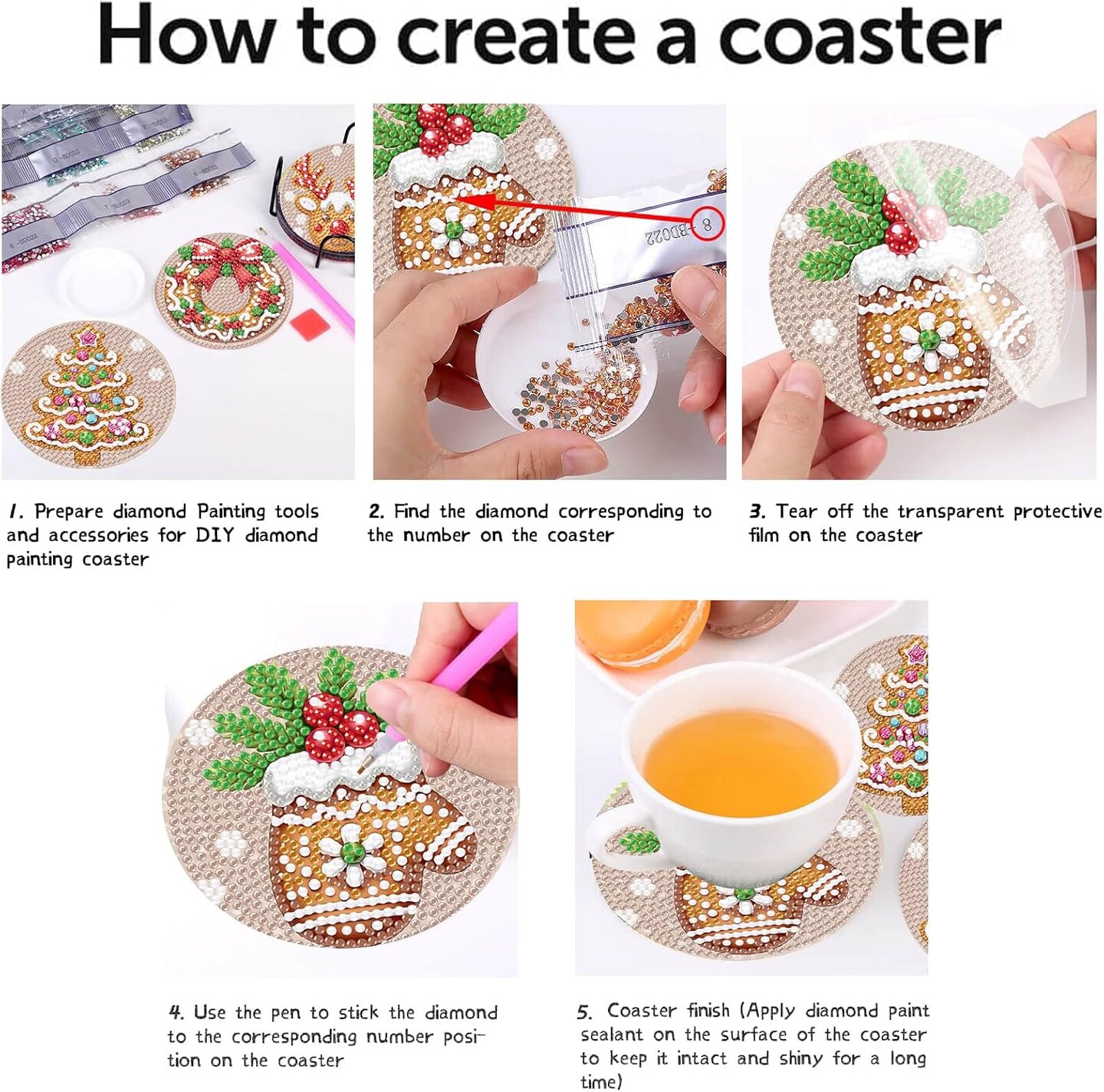 How to create a coaster

8 -BD022

1. Prepare diamond Painting tools and accessories for DIY diamond painting coaster

2. Find the diamond corresponding to the number on the coaster

3. Tear off the transparent protective film on the coaster

4. Use the pen to stick the diamond to the corresponding number position on the coaster

5. Coaster finish (Apply diamond paint sealant on the surface of the coaster to keep it intact and shiny for a long time)