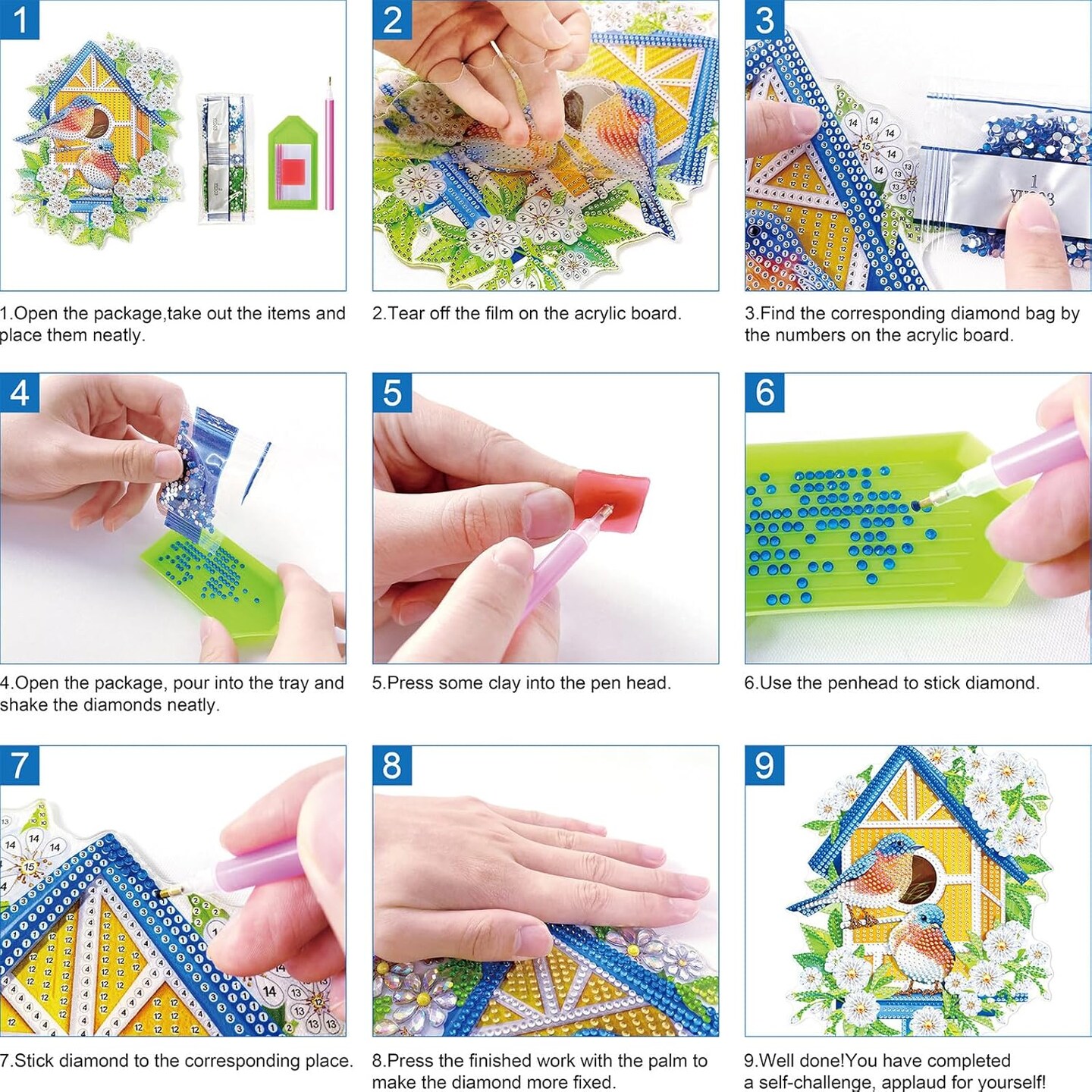 1

1.Open the package,take out the items and place them neatly.

2

2.Tear off the film on the acrylic board.

3

3.Find the corresponding diamond bag by the numbers on the acrylic board.

4

4.Open the package, pour into the tray and shake the diamonds neatly.

5

5.Press some clay into the pen head.

6

6.Use the penhead to stick diamond.

7

7.Stick diamond to the corresponding place.

8

8.Press the finished work with the palm to make the diamond more fixed.

9

9.Well done!You have completed a self-challenge, applaud for yourself!