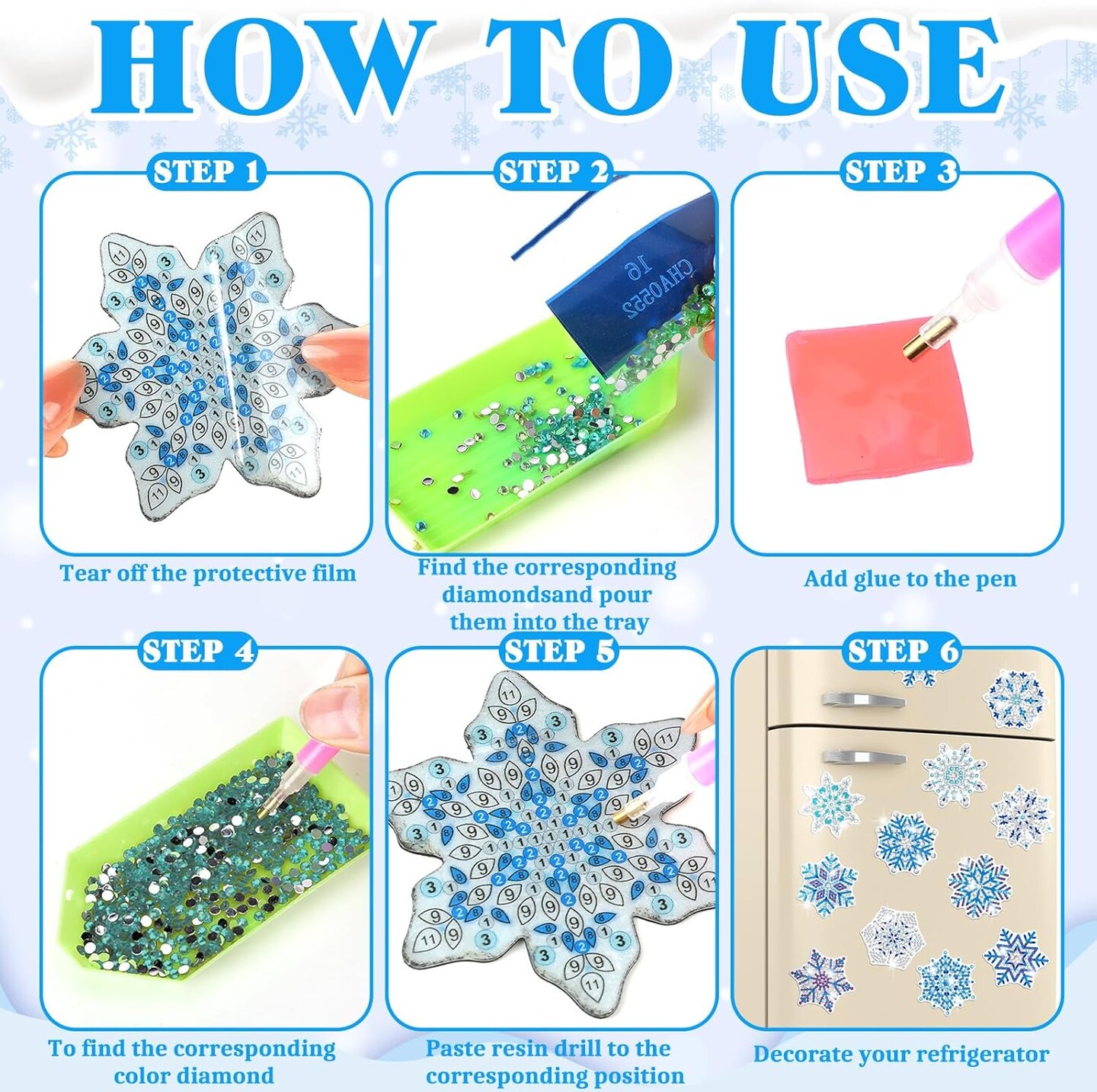 HOW TO USE

STEP 1

Tear off the protective film

STEP 2

16
CHA0552

Find the corresponding diamondsand pour them into the tray

STEP 3

Add glue to the pen

STEP 4

To find the corresponding color diamond

STEP 5

Paste resin drill to the corresponding position

STEP 6

Decorate your refrigerator