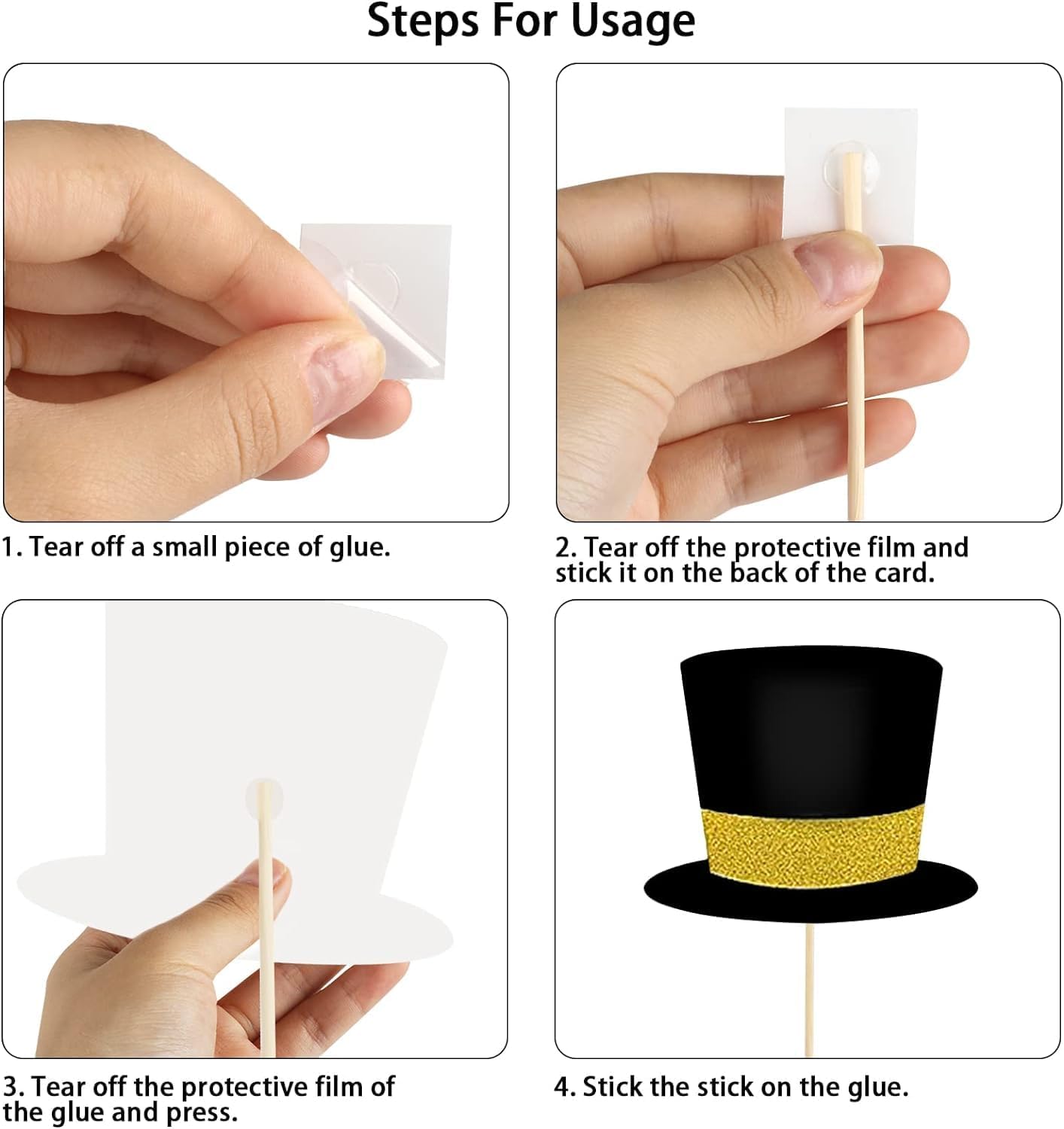 Steps For Usage

1. Tear off a small piece of glue.

2. Tear off the protective film and stick it on the back of the card.

3. Tear off the protective film of the glue and press.

4. Stick the stick on the glue.