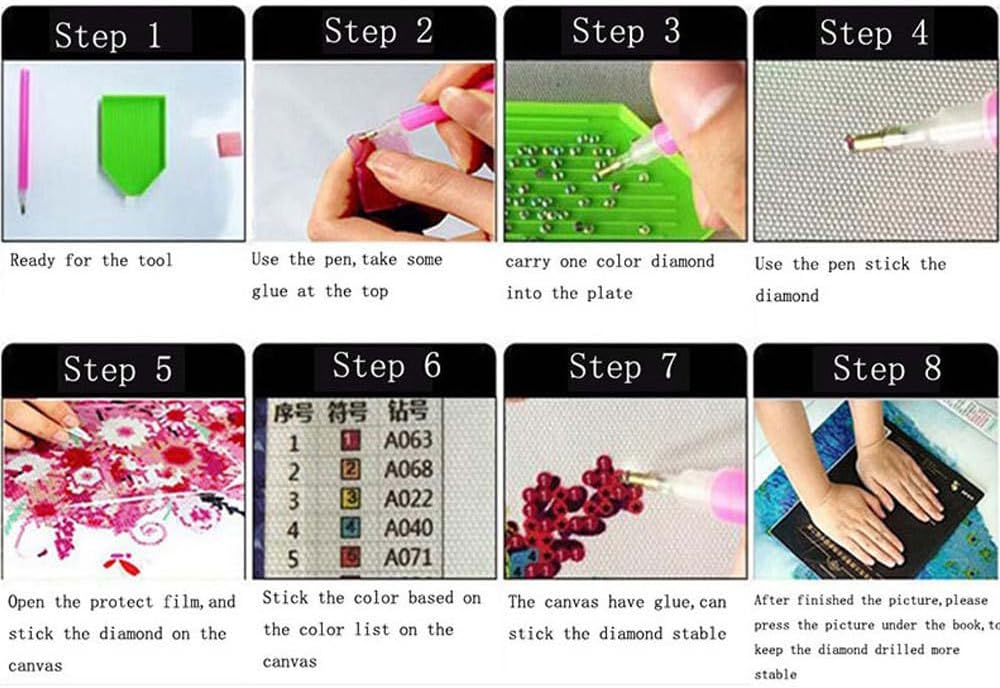 Step 1

Ready for the tool

Step 2

Use the pen, take some glue at the top

Step 3

carry one color diamond into the plate

Step 4

Use the pen stick the diamond

Step 5

Open the protect film, and stick the diamond on the canvas

Step 6

| 序号 | 符号 | 钻号 |
|---|---|---|
| 1 | 1 | A063 |
| 2 | 2 | A068 |
| 3 | 3 | A022 |
| 4 | 4 | A040 |
| 5 | 5 | A071 |

Stick the color based on the color list on the canvas

Step 7

The canvas have glue, can stick the diamond stable

Step 8

After finished the picture, please press the picture under the book, to keep the diamond drilled more stable