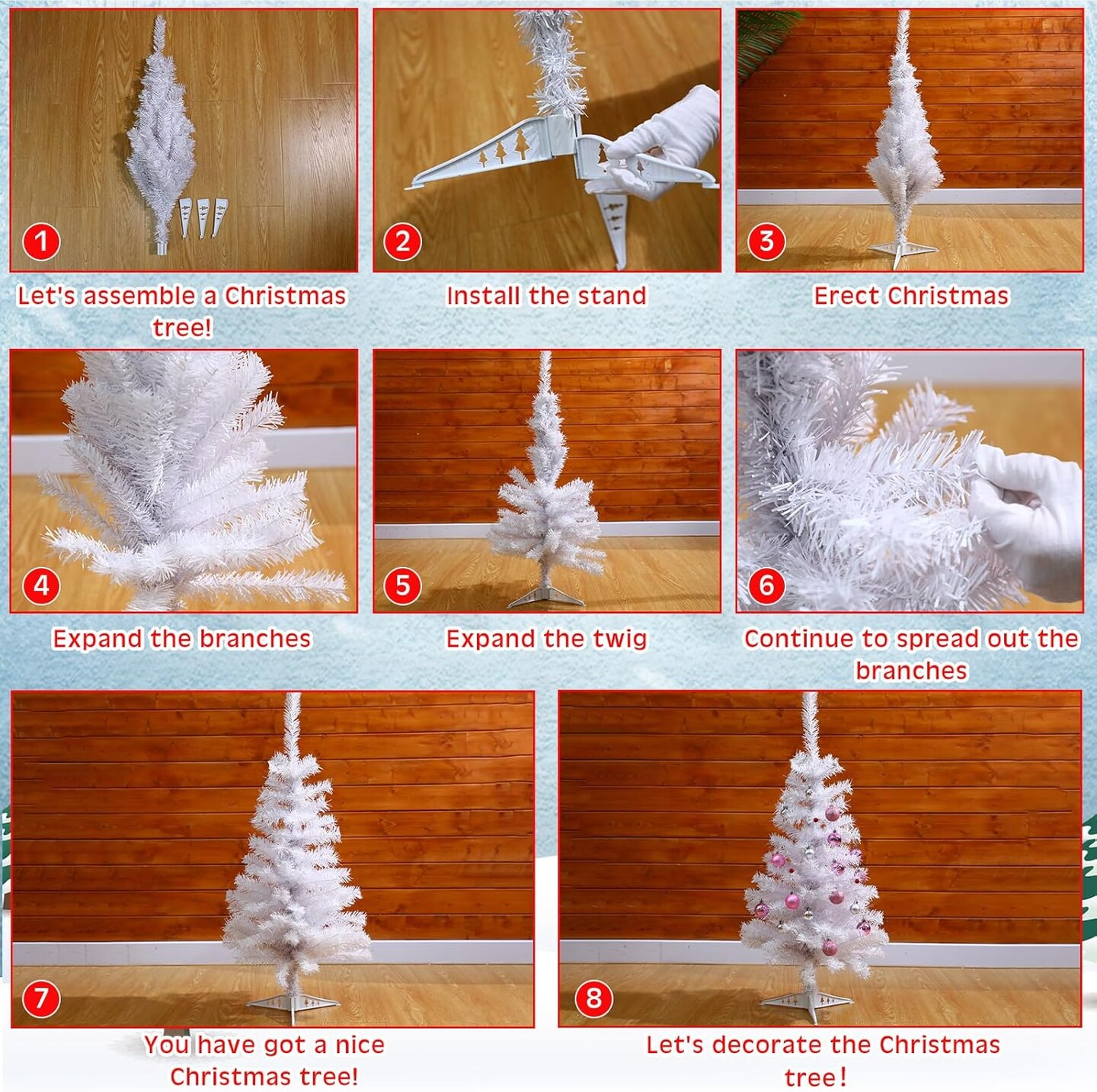 1
Let's assemble a Christmas tree!

2
Install the stand

3
Erect Christmas

4
Expand the branches

5
Expand the twig

6
Continue to spread out the branches

7
You have got a nice Christmas tree!

8
Let's decorate the Christmas tree!