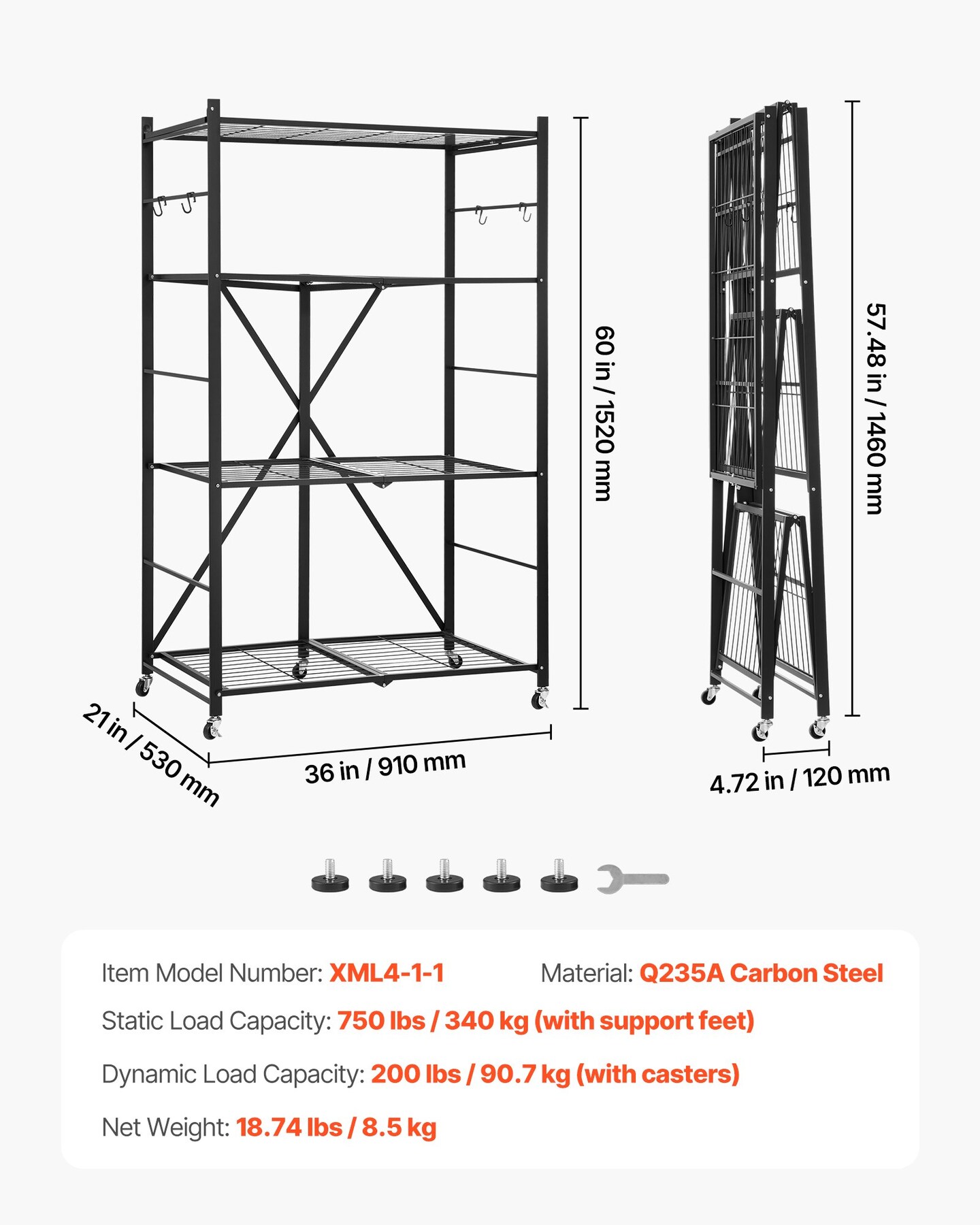 60 in / 1520 mm

21 in / 530 mm

36 in / 910 mm

57.48 in / 1460 mm

4.72 in / 120 mm

Item Model Number: XML4-1-1

Material: Q235A Carbon Steel

Static Load Capacity: 750 lbs / 340 kg (with support feet)

Dynamic Load Capacity: 200 lbs / 90.7 kg (with casters)

Net Weight: 18.74 lbs / 8.5 kg