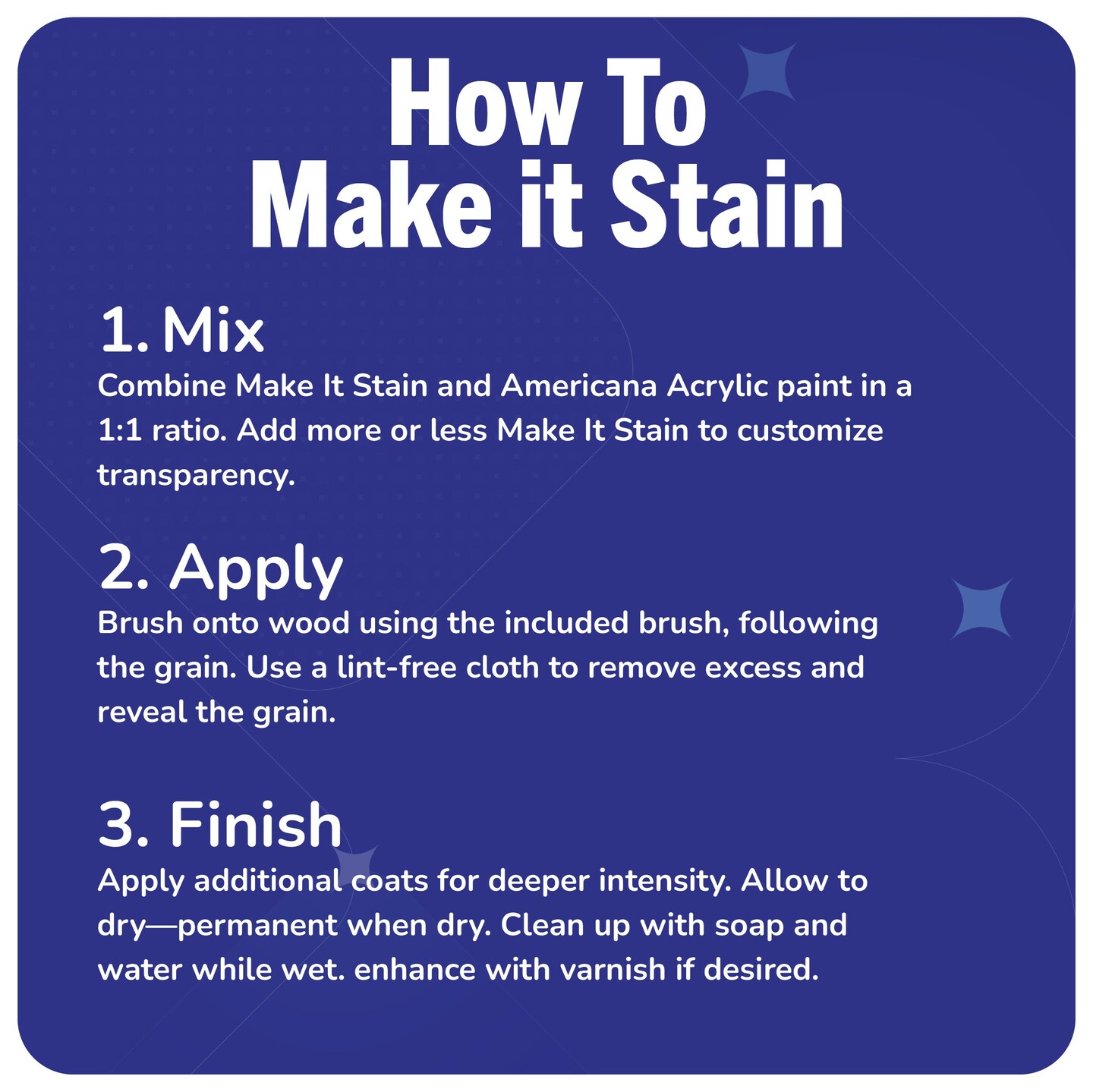 How To
Make it Stain

1. Mix
Combine Make It Stain and Americana Acrylic paint in a 1:1 ratio. Add more or less Make It Stain to customize transparency.

2. Apply
Brush onto wood using the included brush, following the grain. Use a lint-free cloth to remove excess and reveal the grain.

3. Finish
Apply additional coats for deeper intensity. Allow to dry—permanent when dry. Clean up with soap and water while wet. enhance with varnish if desired.