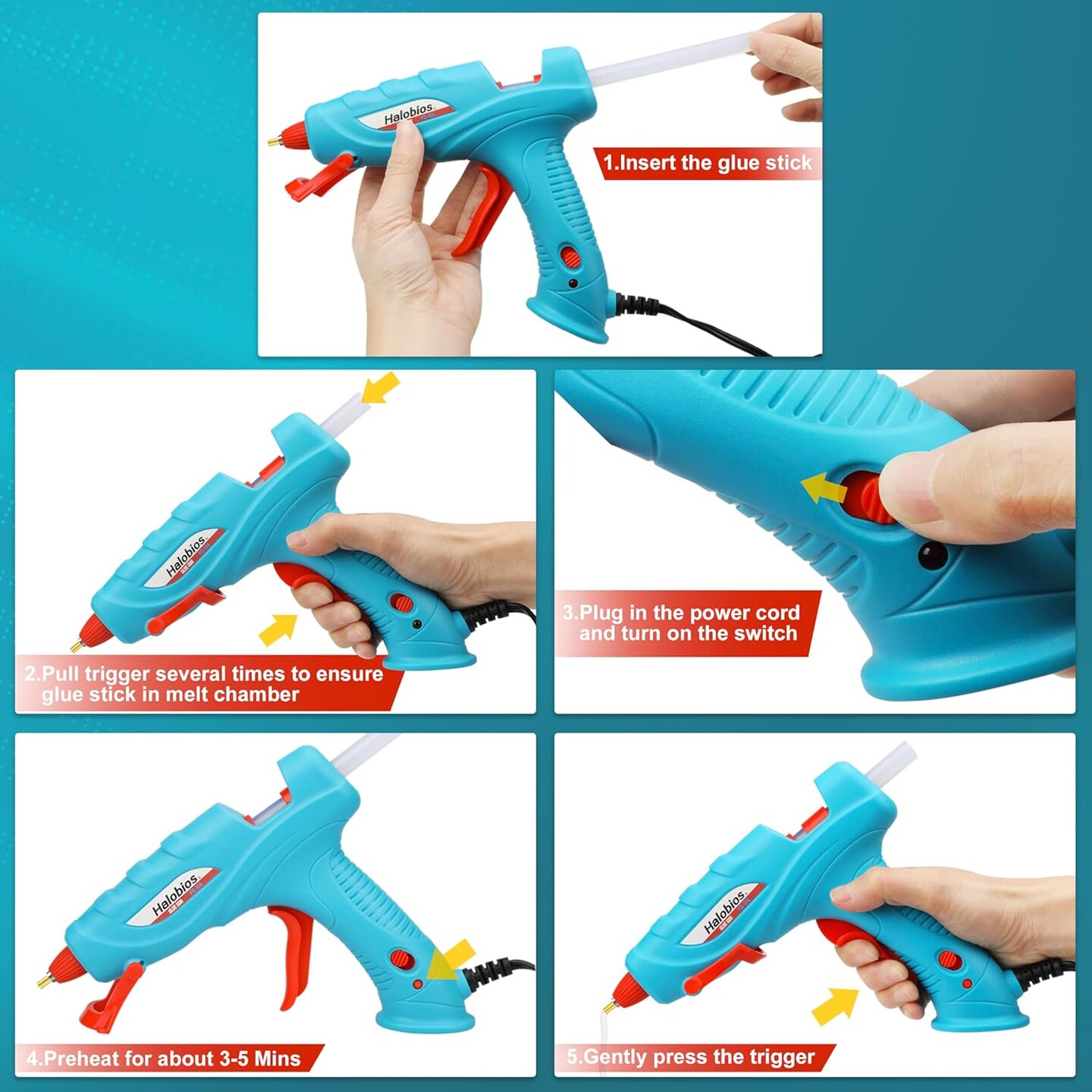 Halobios

1.Insert the glue stick

Halobios

2.Pull trigger several times to ensure glue stick in melt chamber

3.Plug in the power cord and turn on the switch

Halobios

4.Preheat for about 3-5 Mins

Halobios

5.Gently press the trigger