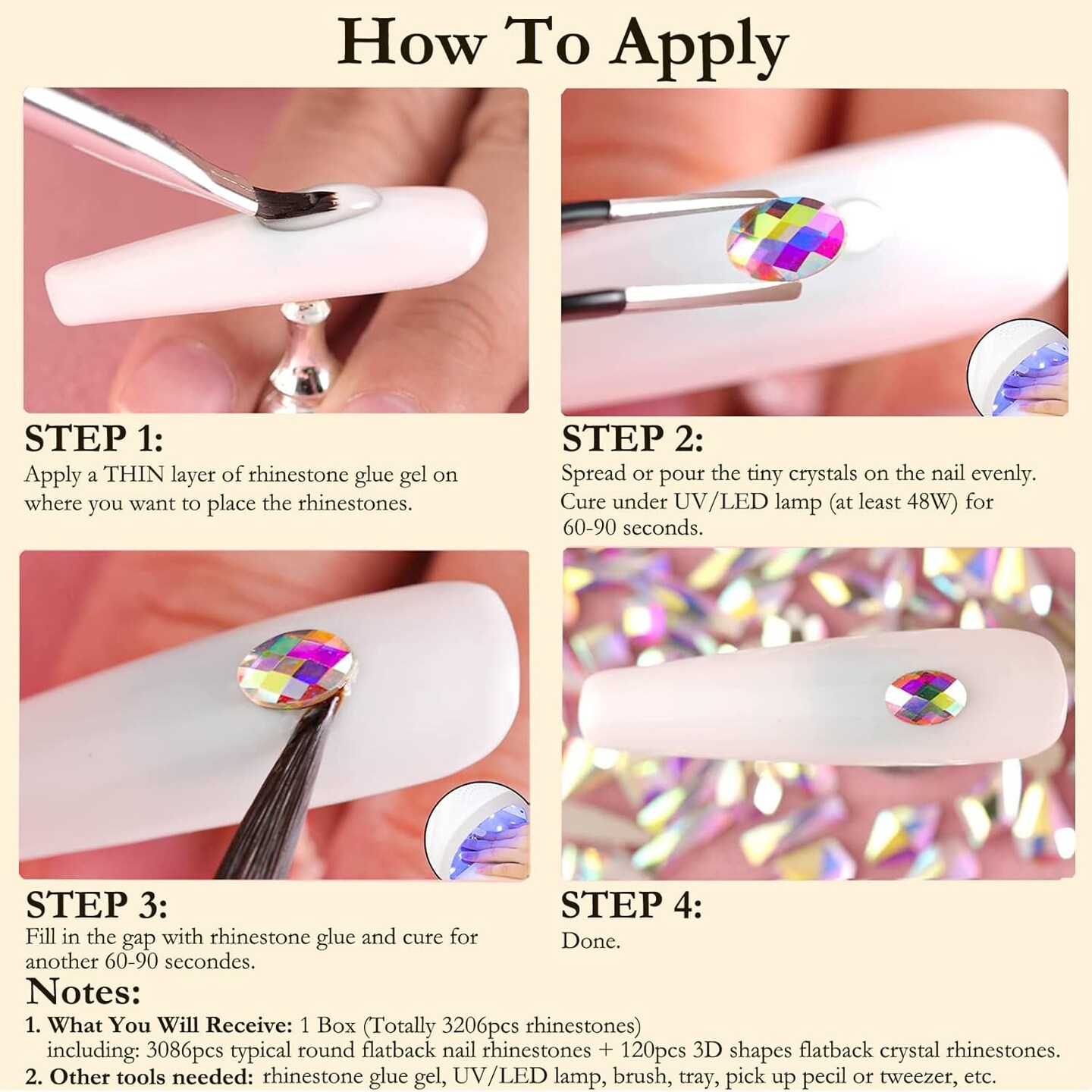 How To Apply

STEP 1:
Apply a THIN layer of rhinestone glue gel on where you want to place the rhinestones.

STEP 2:
Spread or pour the tiny crystals on the nail evenly. Cure under UV/LED lamp (at least 48W) for 60-90 seconds.

STEP 3:
Fill in the gap with rhinestone glue and cure for another 60-90 secondes.

STEP 4:
Done.

Notes:
1. What You Will Receive: 1 Box (Totally 3206pcs rhinestones) including: 3086pcs typical round flatback nail rhinestones + 120pcs 3D shapes flatback crystal rhinestones.
2. Other tools needed: rhinestone glue gel, UV/LED lamp, brush, tray, pick up pecil or tweezer, etc.