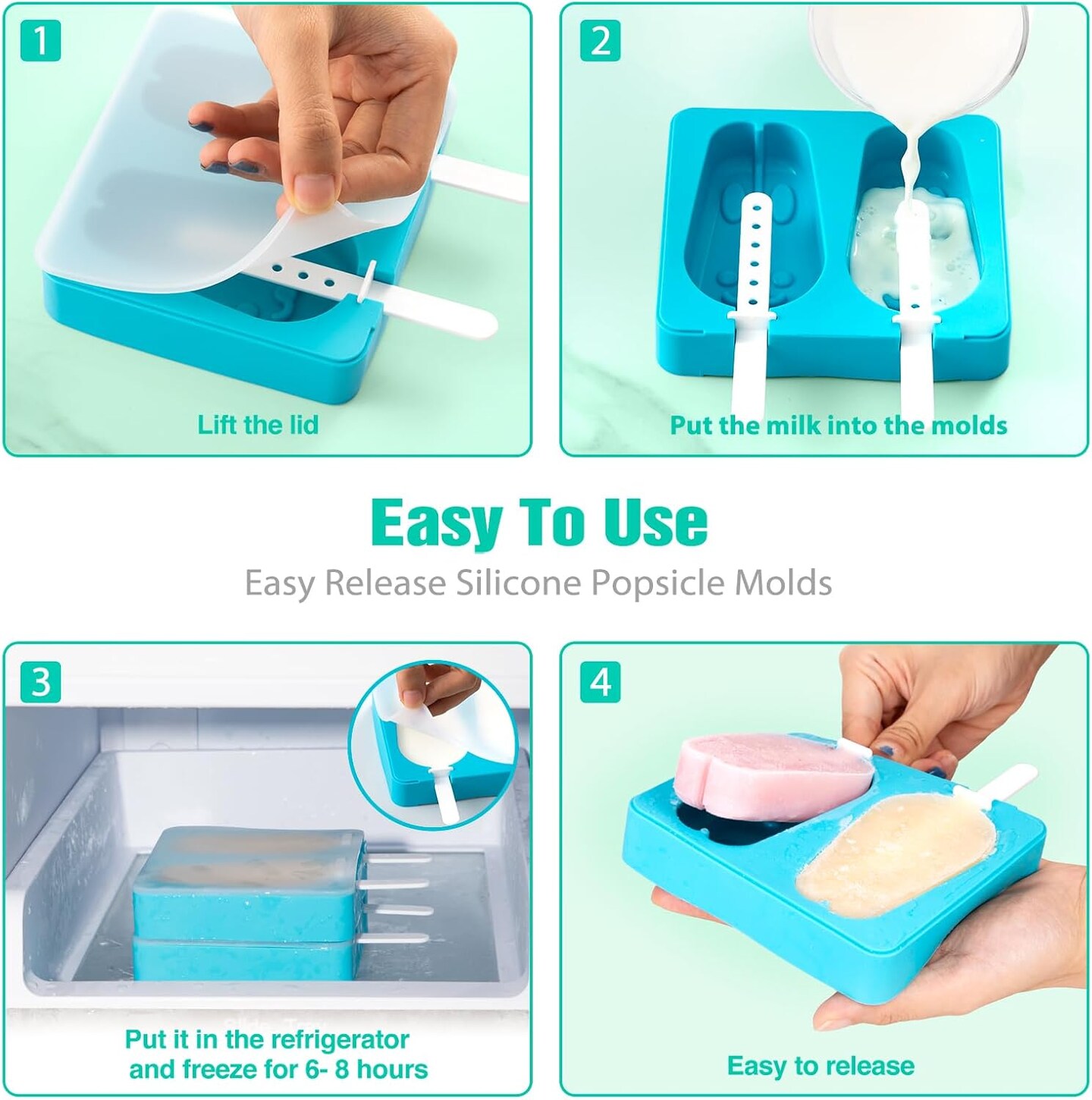 1

Lift the lid

2

Put the milk into the molds

Easy To Use

Easy Release Silicone Popsicle Molds

3

Put it in the refrigerator and freeze for 6- 8 hours

4

Easy to release