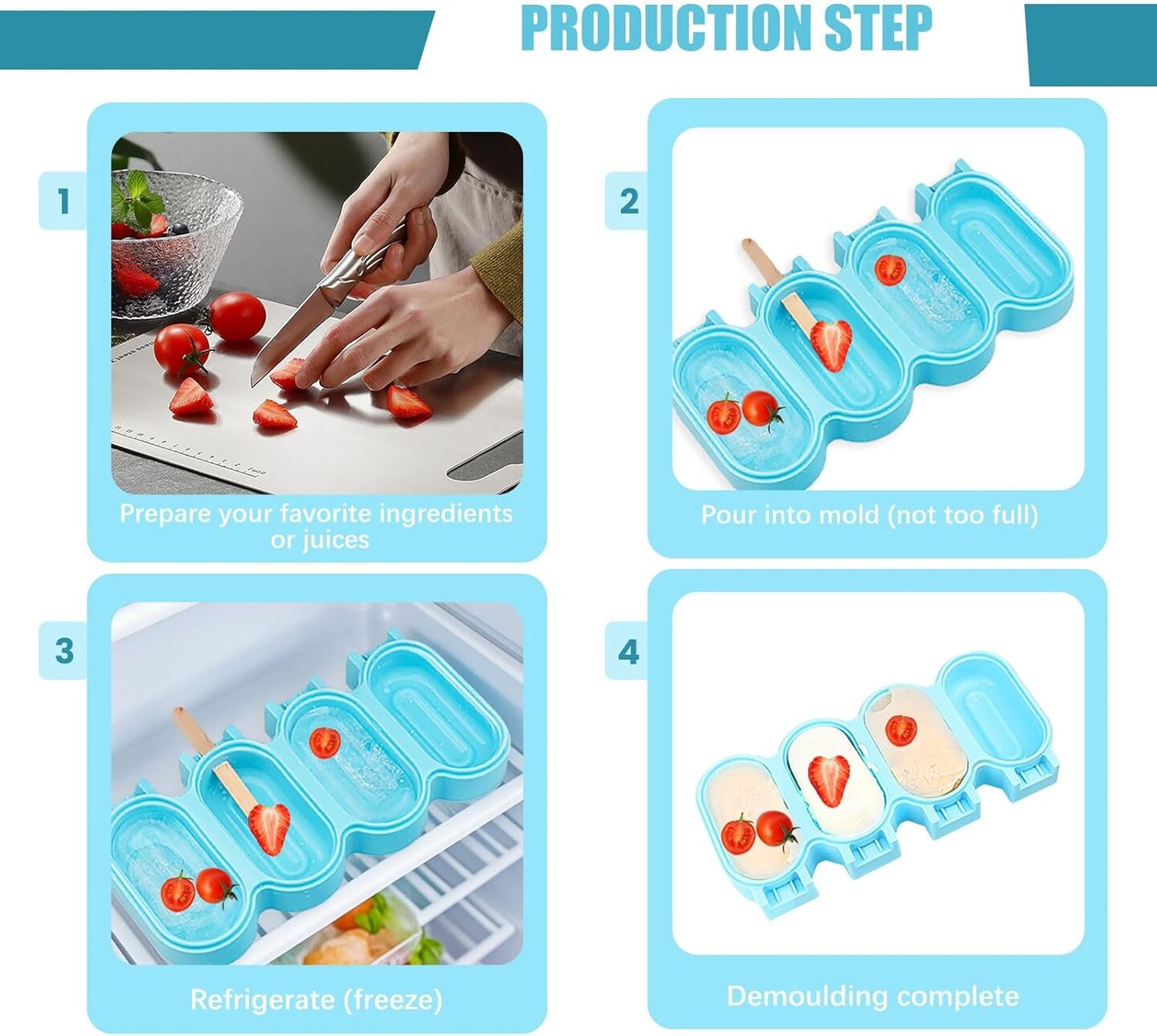 PRODUCTION STEP

1

Prepare your favorite ingredients or juices

2

Pour into mold (not too full)

3

Refrigerate (freeze)

4

Demoulding complete