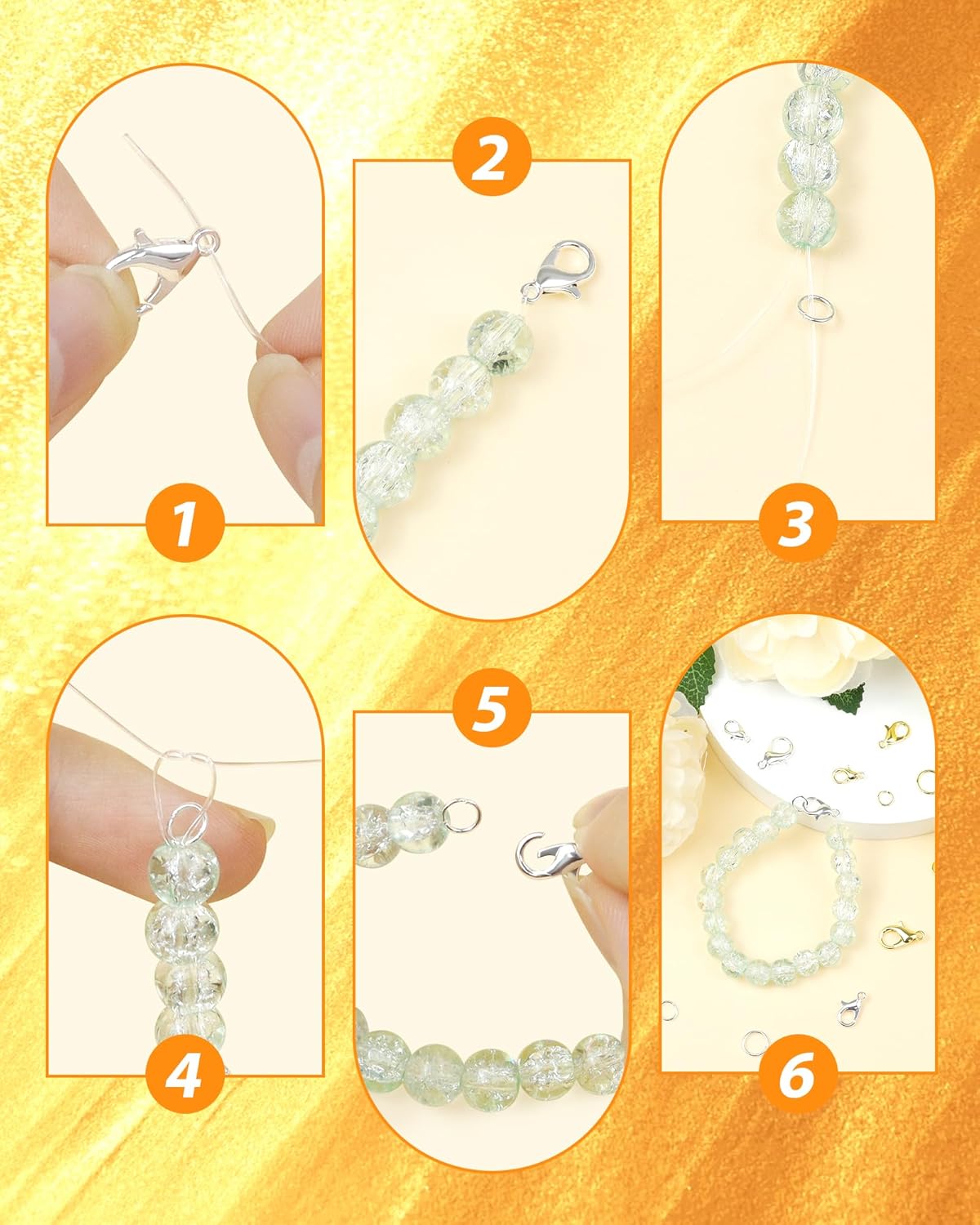 1

2

3

4

5

6