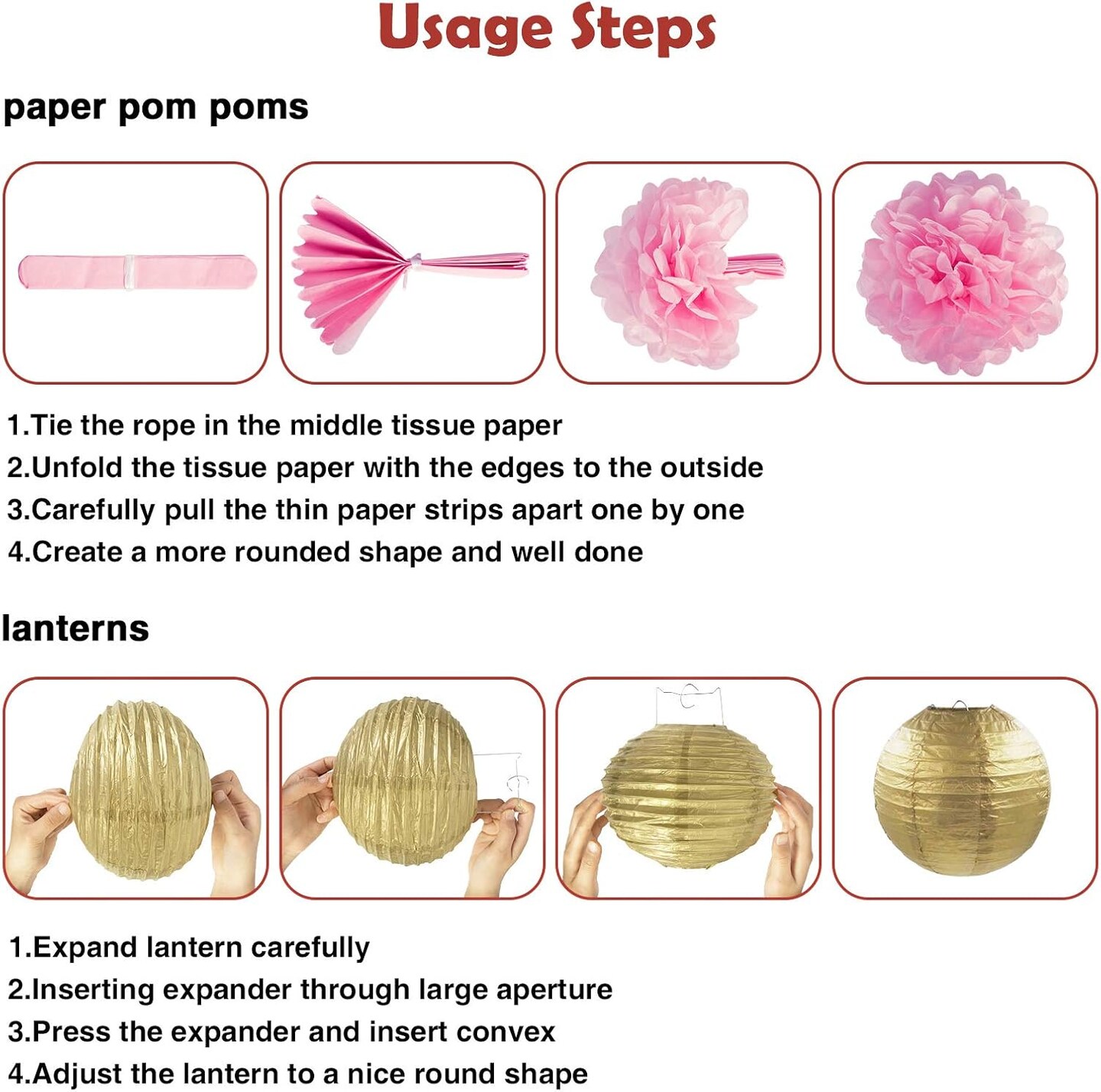 Usage Steps

paper pom poms

1.Tie the rope in the middle tissue paper
2.Unfold the tissue paper with the edges to the outside
3.Carefully pull the thin paper strips apart one by one
4.Create a more rounded shape and well done

lanterns

1.Expand lantern carefully
2.Inserting expander through large aperture
3.Press the expander and insert convex
4.Adjust the lantern to a nice round shape