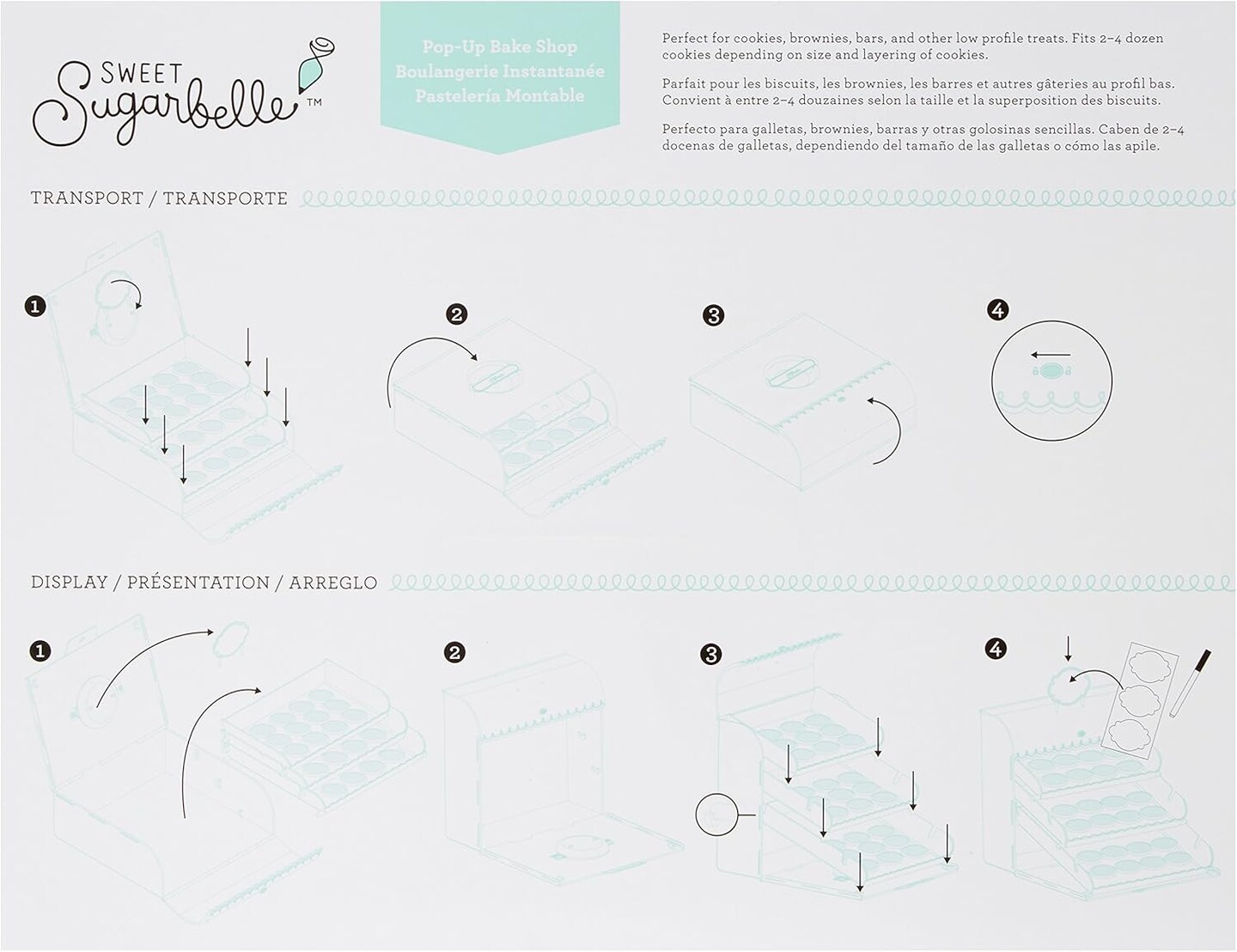 SWEET Sugarbelle™

Pop-Up Bake Shop
Boulangerie Instantanée
Pastelería Montable

Perfect for cookies, brownies, bars, and other low profile treats. Fits 2–4 dozen cookies depending on size and layering of cookies.

Parfait pour les biscuits, les brownies, les barres et autres gâteries au profil bas. Convient à entre 2–4 douzaines selon la taille et la superposition des biscuits.

Perfecto para galletas, brownies, barras y otras golosinas sencillas. Caben de 2–4 docenas de galletas, dependiendo del tamaño de las galletas o cómo las apile.

TRANSPORT / TRANSPORTE

1

2

3

4

DISPLAY / PRÉSENTATION / ARREGLO

1

2

3

4