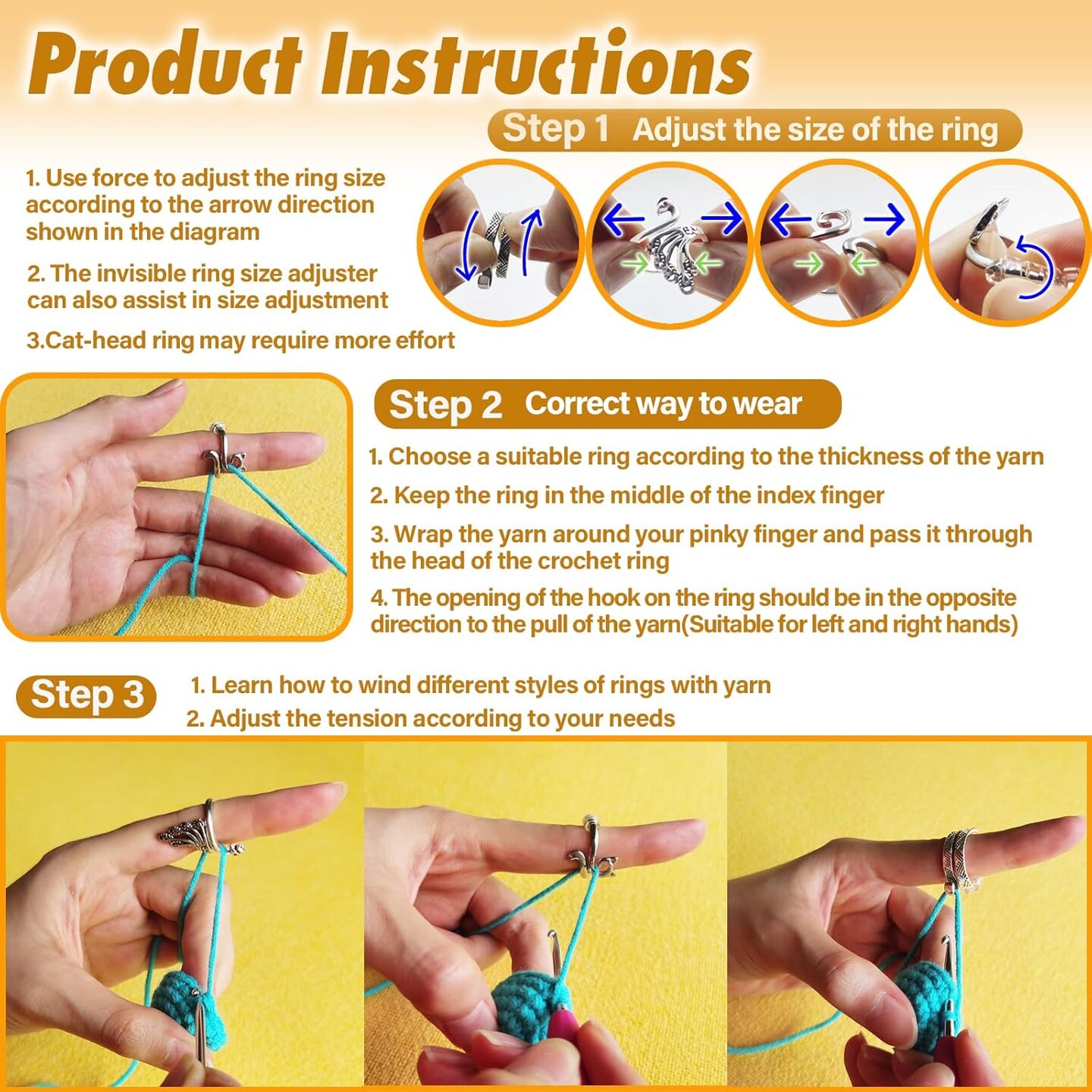 Product Instructions

Step 1 Adjust the size of the ring

1. Use force to adjust the ring size according to the arrow direction shown in the diagram

2. The invisible ring size adjuster can also assist in size adjustment

3.Cat-head ring may require more effort

Step 2 Correct way to wear

1. Choose a suitable ring according to the thickness of the yarn

2. Keep the ring in the middle of the index finger

3. Wrap the yarn around your pinky finger and pass it through the head of the crochet ring

4. The opening of the hook on the ring should be in the opposite direction to the pull of the yarn(Suitable for left and right hands)

Step 3

1. Learn how to wind different styles of rings with yarn

2. Adjust the tension according to your needs