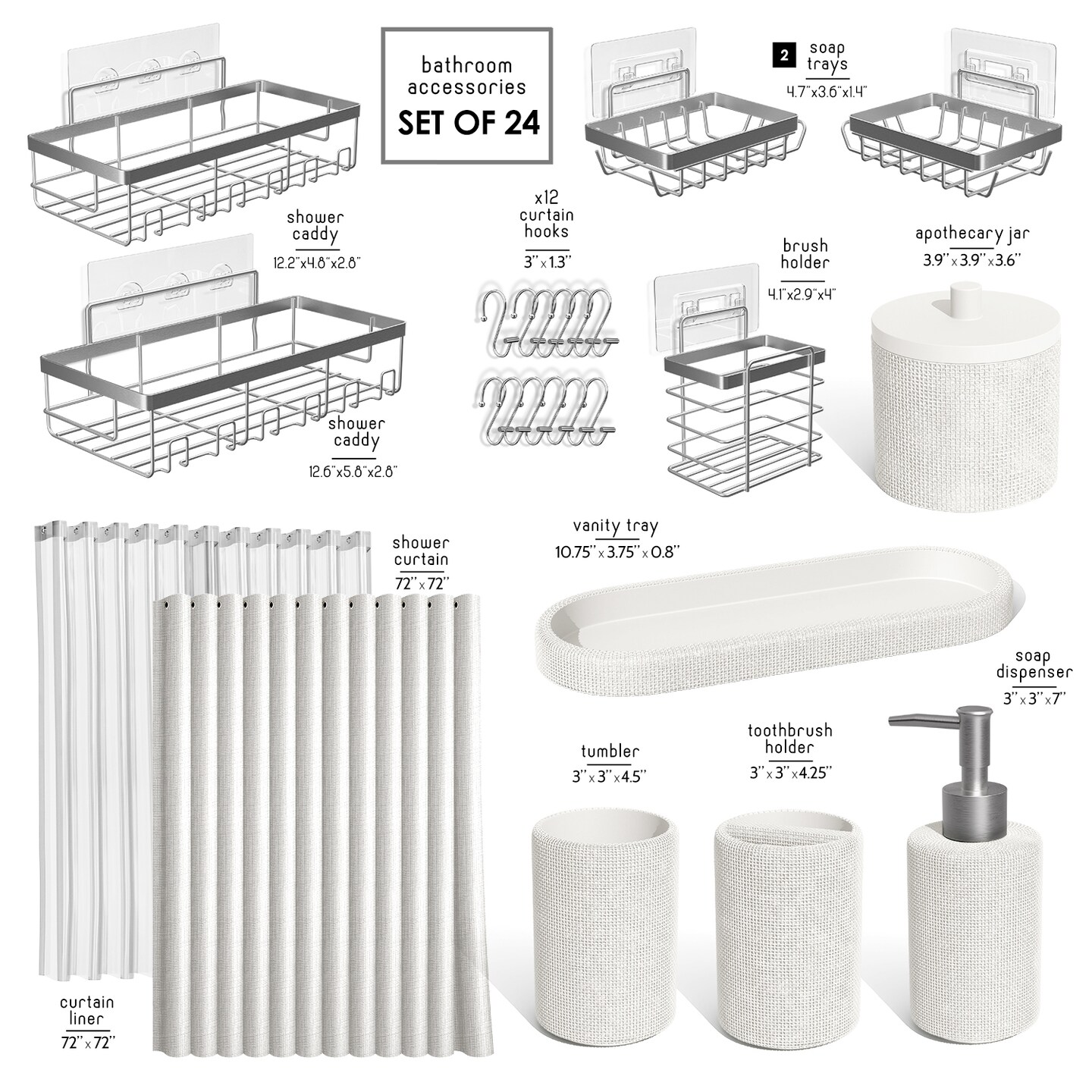 bathroom accessories
SET OF 24

2 soap trays
4.7"x3.6"x1.4"

shower caddy
12.2"x4.8"x2.8"

x12 curtain hooks
3" x 1.3"

brush holder
4.1"x2.9"x4"

apothecary jar
3.9" x 3.9" x 3.6"

shower caddy
12.6"x5.8"x2.8"

shower curtain
72" x 72"

vanity tray
10.75" x 3.75" x 0.8"

soap dispenser
3" x 3" x 7"

tumbler
3" x 3" x 4.5"

toothbrush holder
3" x 3" x 4.25"

curtain liner
72" x 72"