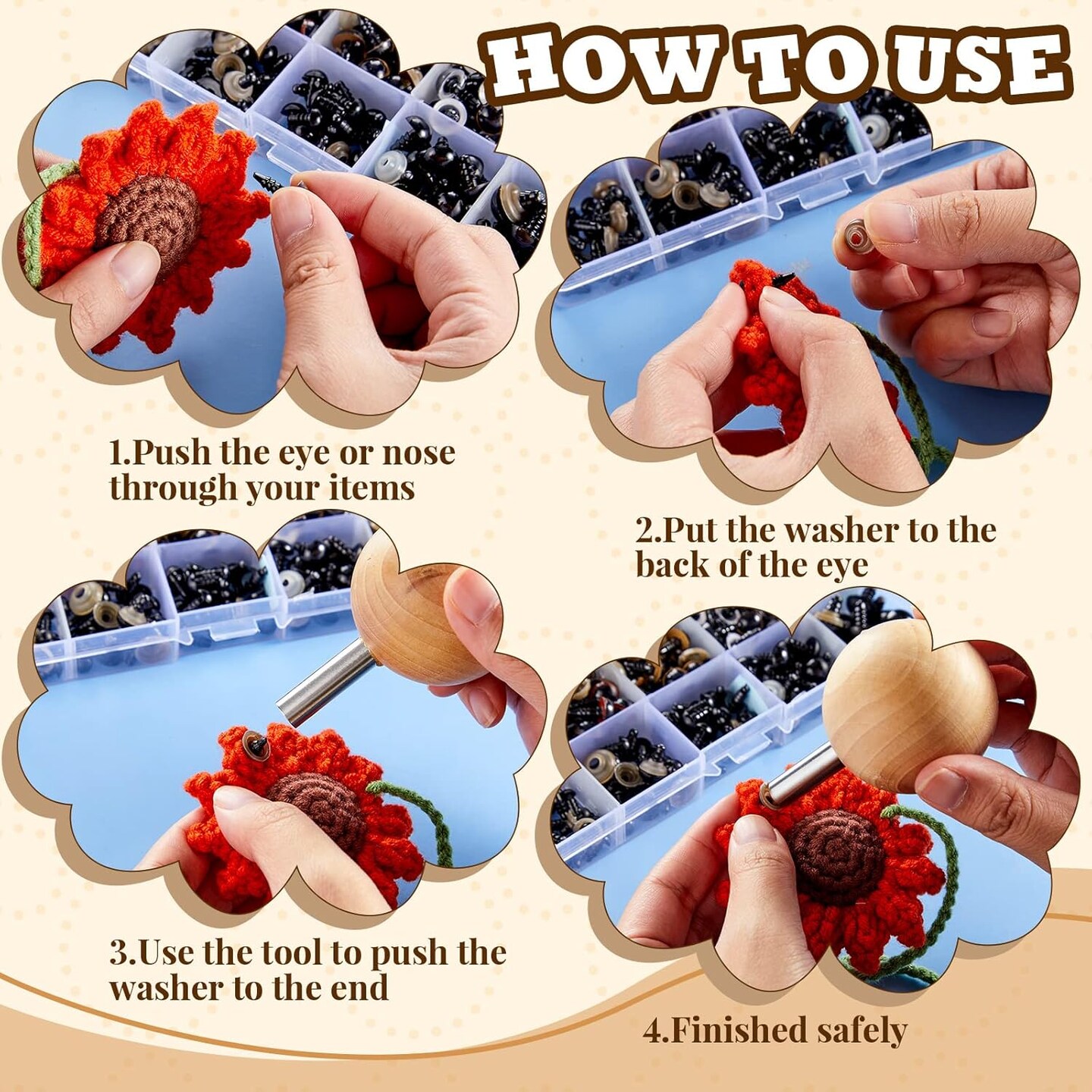 HOW TO USE

1.Push the eye or nose through your items

2.Put the washer to the back of the eye

3.Use the tool to push the washer to the end

4.Finished safely