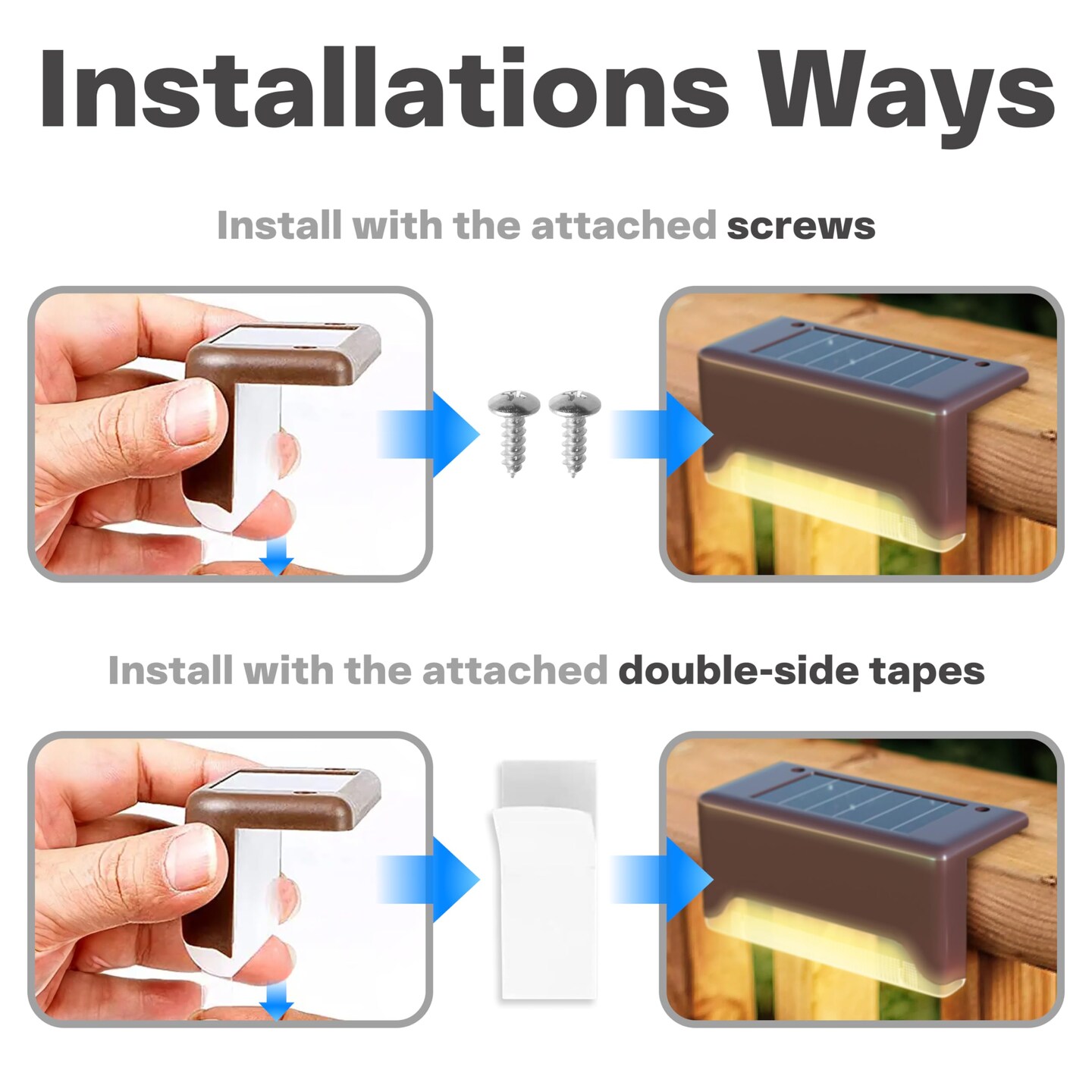 Installations Ways

Install with the attached screws

Install with the attached double-side tapes