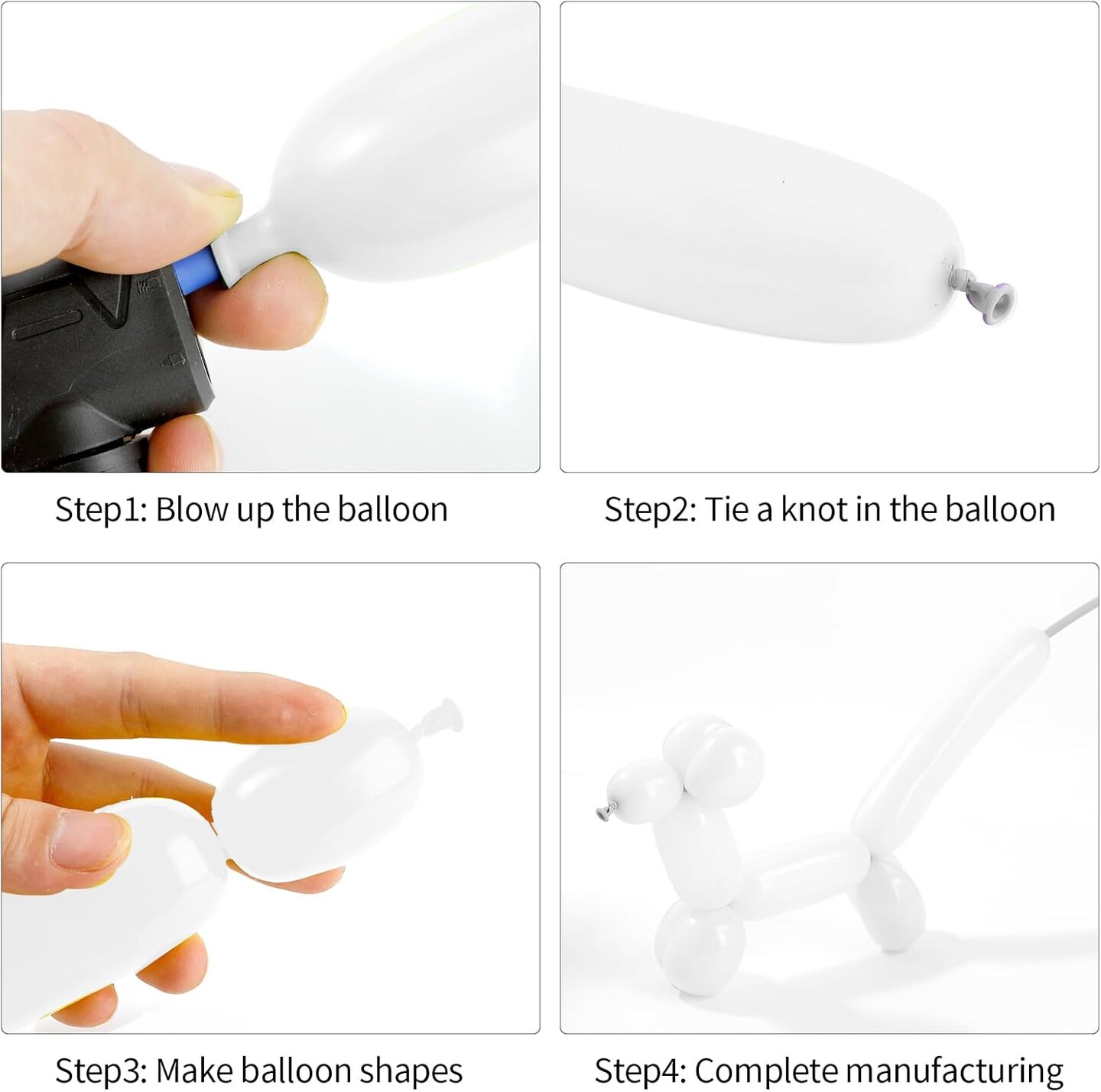 Step1: Blow up the balloon

Step2: Tie a knot in the balloon

Step3: Make balloon shapes

Step4: Complete manufacturing