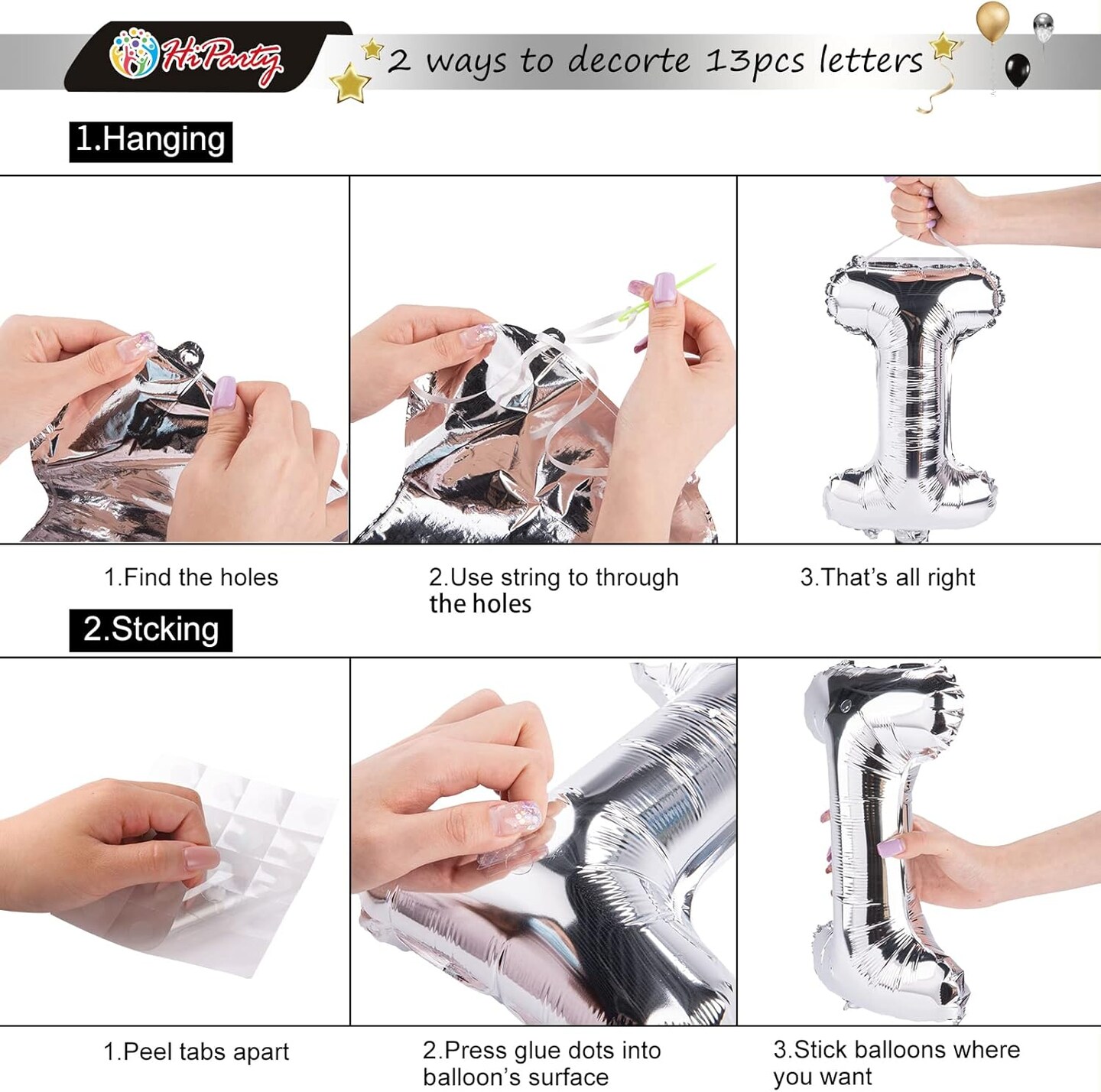 HiParty

2 ways to decorte 13pcs letters

1.Hanging

1.Find the holes

2.Use string to through the holes

3.That's all right

2.Stcking

1.Peel tabs apart

2.Press glue dots into balloon's surface

3.Stick balloons where you want