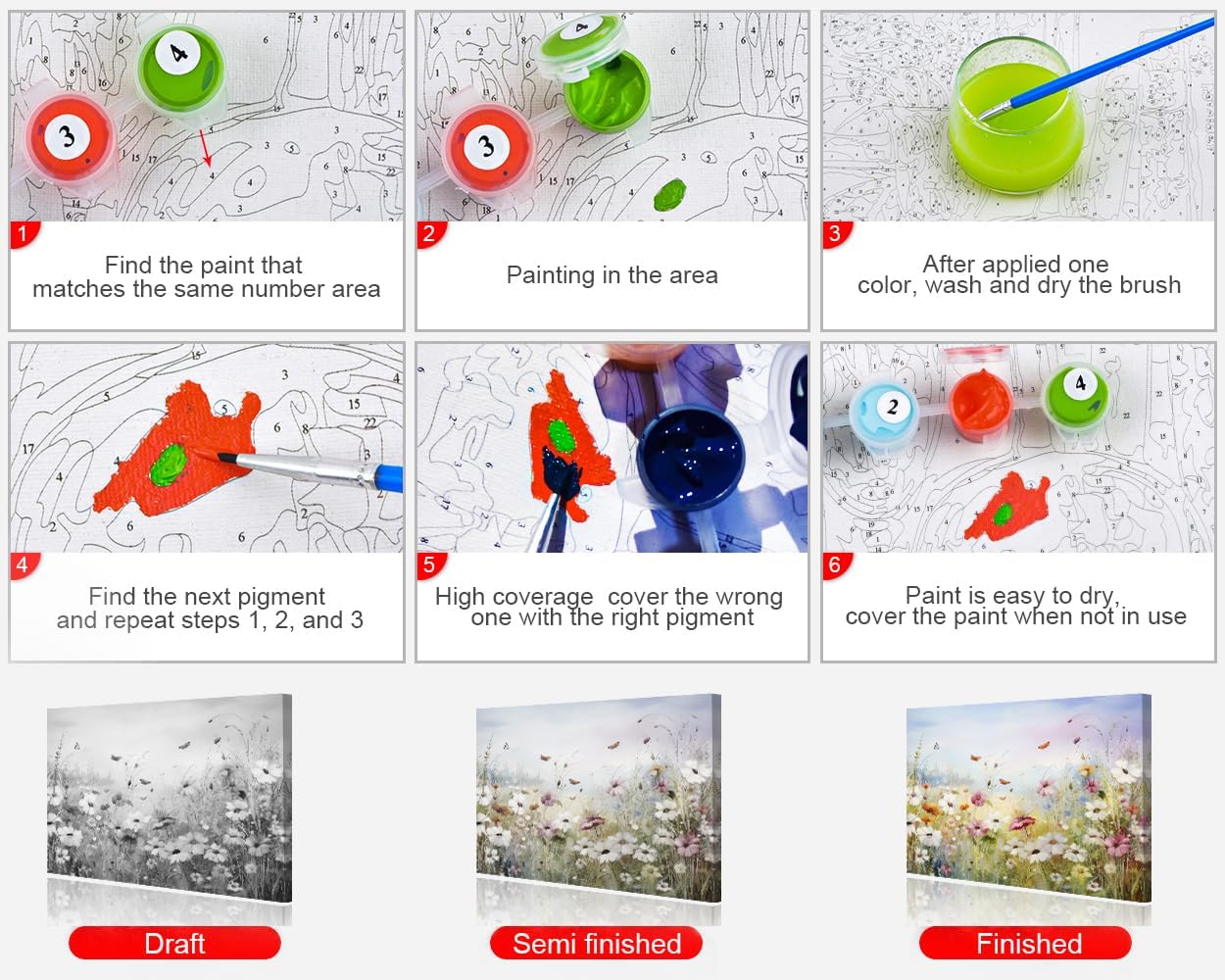 1
Find the paint that matches the same number area

2
Painting in the area

3
After applied one color, wash and dry the brush

4
Find the next pigment and repeat steps 1, 2, and 3

5
High coverage cover the wrong one with the right pigment

6
Paint is easy to dry, cover the paint when not in use

Draft

Semi finished

Finished