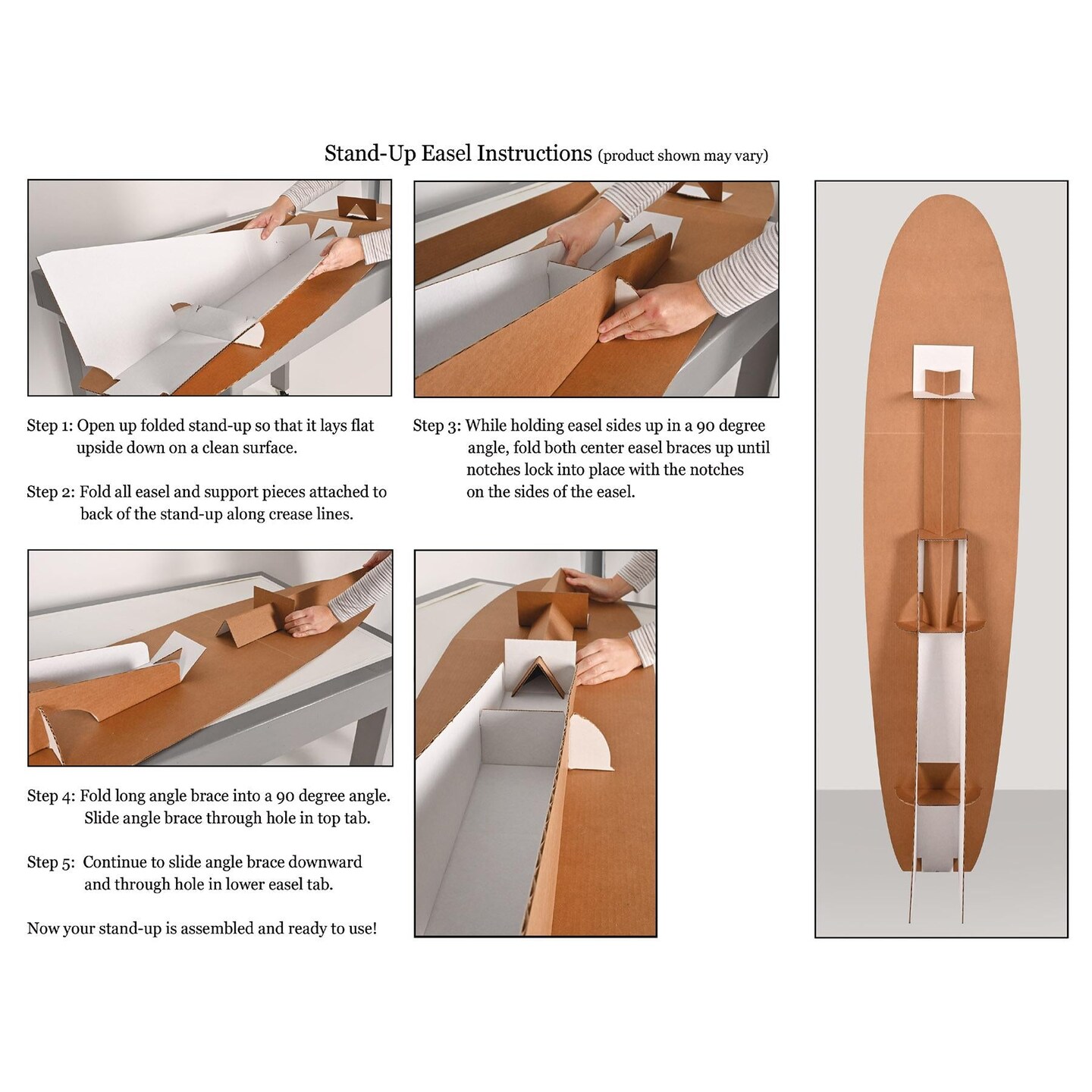 Stand-Up Easel Instructions (product shown may vary)

Step 1: Open up folded stand-up so that it lays flat upside down on a clean surface.

Step 2: Fold all easel and support pieces attached to back of the stand-up along crease lines.

Step 3: While holding easel sides up in a 90 degree angle, fold both center easel braces up until notches lock into place with the notches on the sides of the easel.

Step 4: Fold long angle brace into a 90 degree angle. Slide angle brace through hole in top tab.

Step 5: Continue to slide angle brace downward and through hole in lower easel tab.

Now your stand-up is assembled and ready to use!