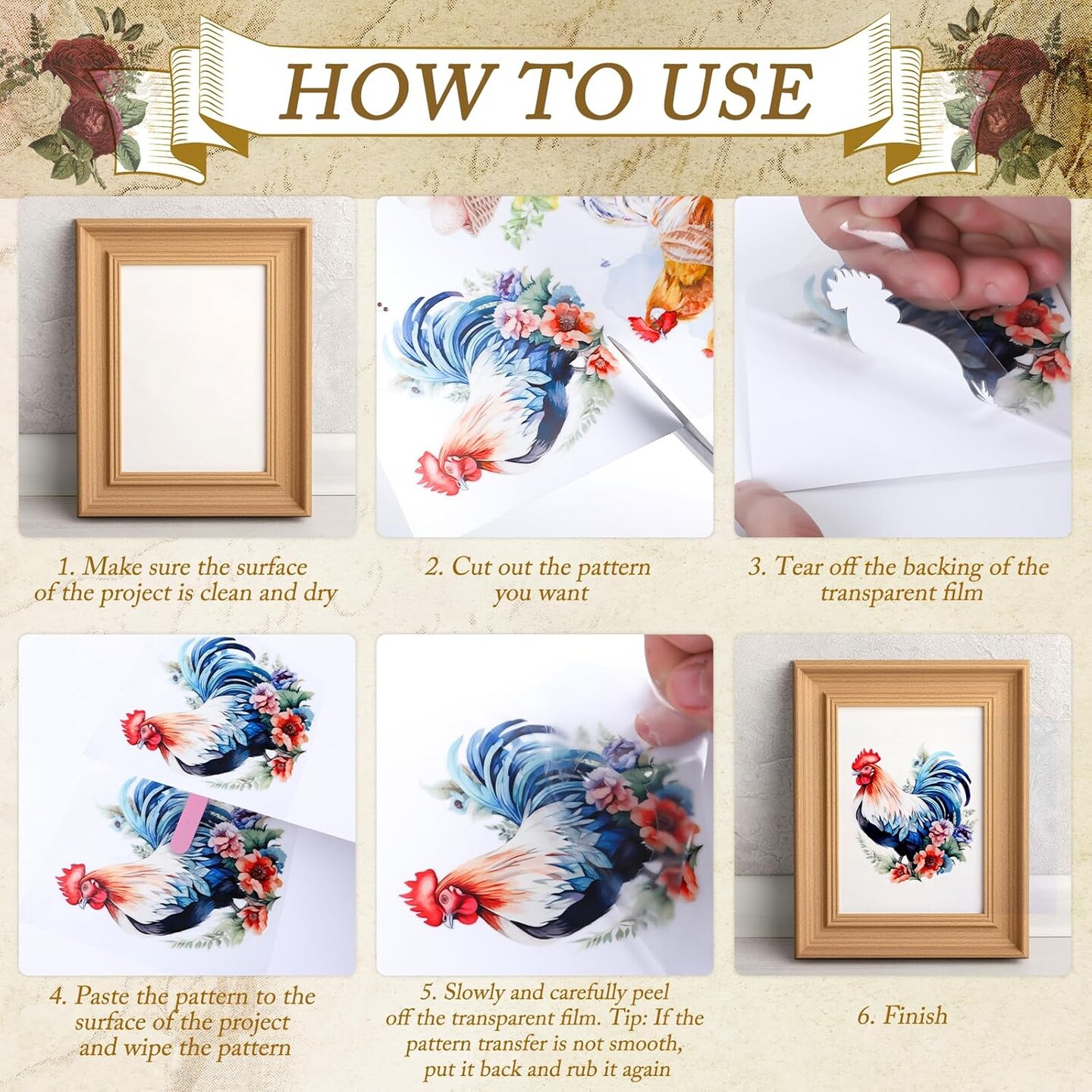 HOW TO USE

1. Make sure the surface of the project is clean and dry

2. Cut out the pattern you want

3. Tear off the backing of the transparent film

4. Paste the pattern to the surface of the project and wipe the pattern

5. Slowly and carefully peel off the transparent film. Tip: If the pattern transfer is not smooth, put it back and rub it again

6. Finish