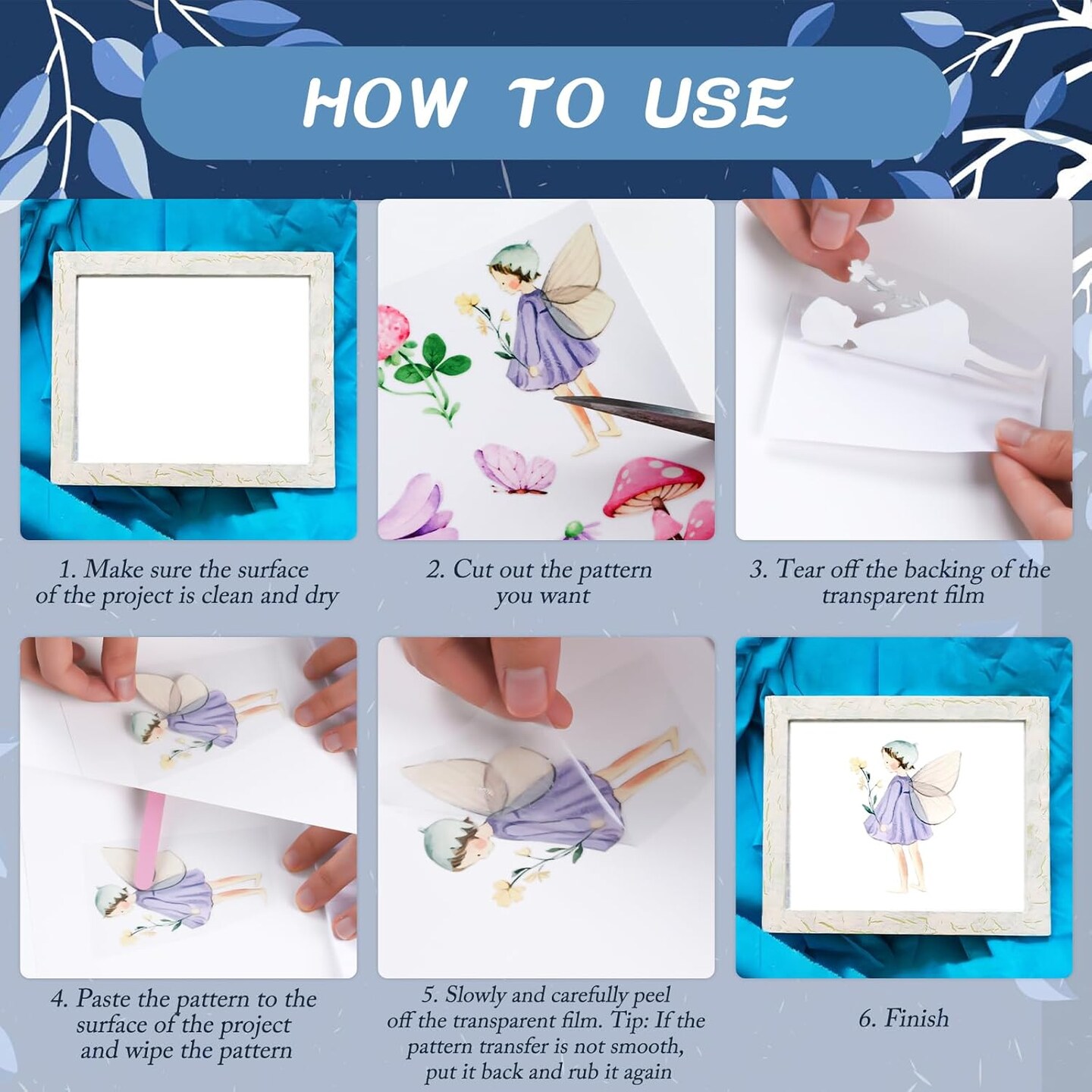 HOW TO USE

1. Make sure the surface of the project is clean and dry

2. Cut out the pattern you want

3. Tear off the backing of the transparent film

4. Paste the pattern to the surface of the project and wipe the pattern

5. Slowly and carefully peel off the transparent film. Tip: If the pattern transfer is not smooth, put it back and rub it again

6. Finish