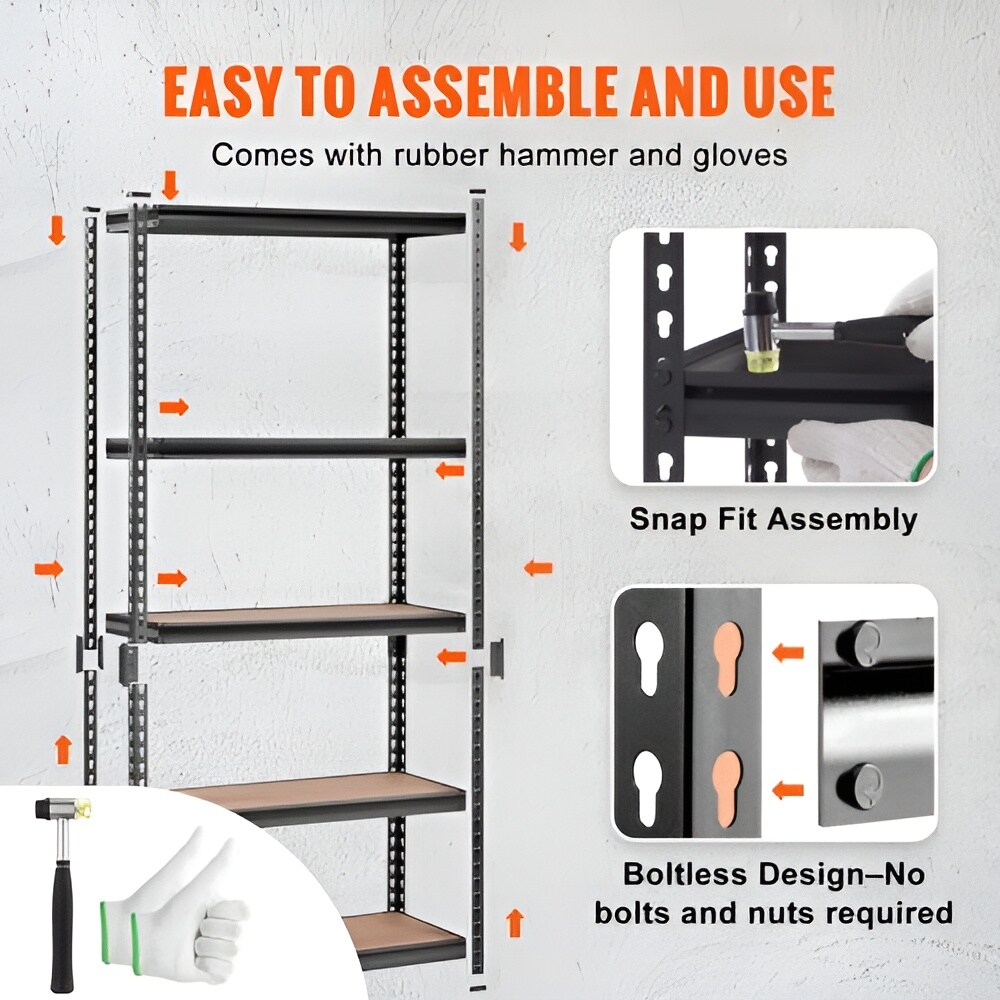 EASY TO ASSEMBLE AND USE

Comes with rubber hammer and gloves

Snap Fit Assembly

Boltless Design–No bolts and nuts required