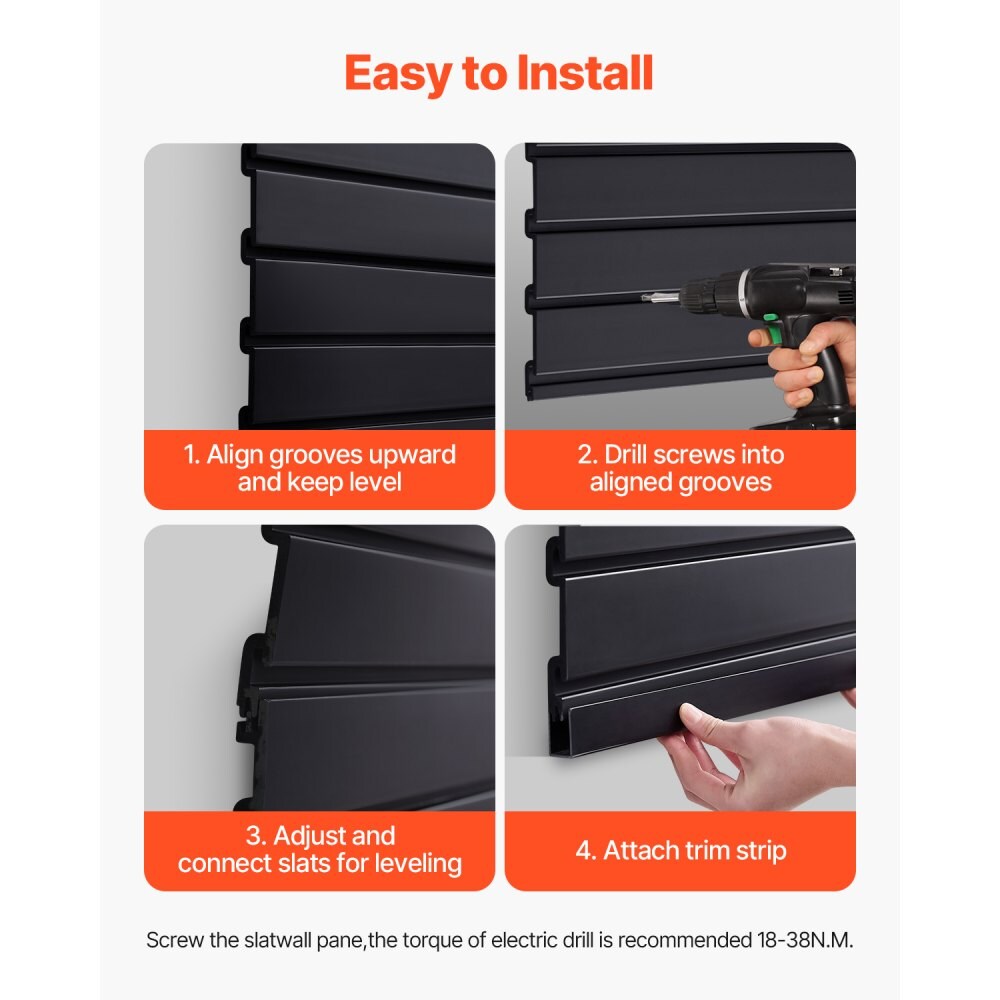 Easy to Install

1. Align grooves upward and keep level

2. Drill screws into aligned grooves

3. Adjust and connect slats for leveling

4. Attach trim strip

Screw the slatwall pane,the torque of electric drill is recommended 18-38N.M.