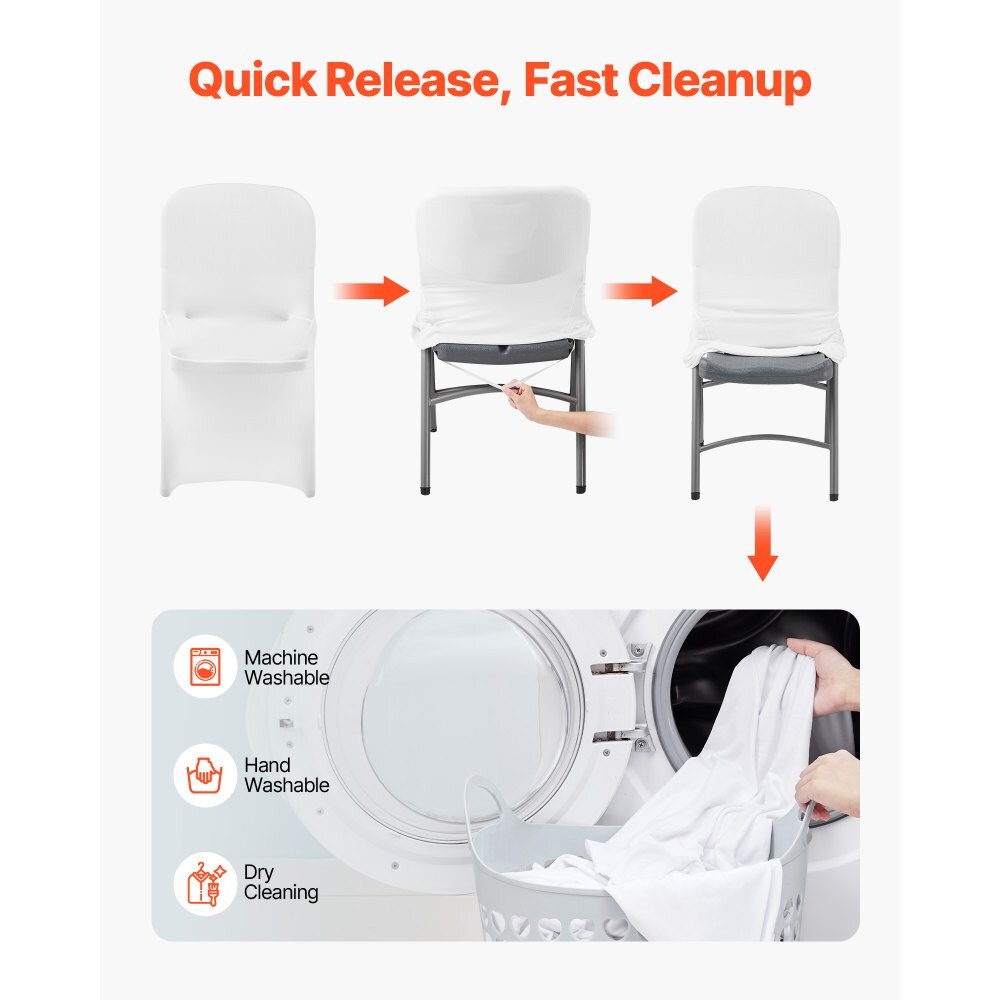 Quick Release, Fast Cleanup

Machine Washable

Hand Washable

Dry Cleaning