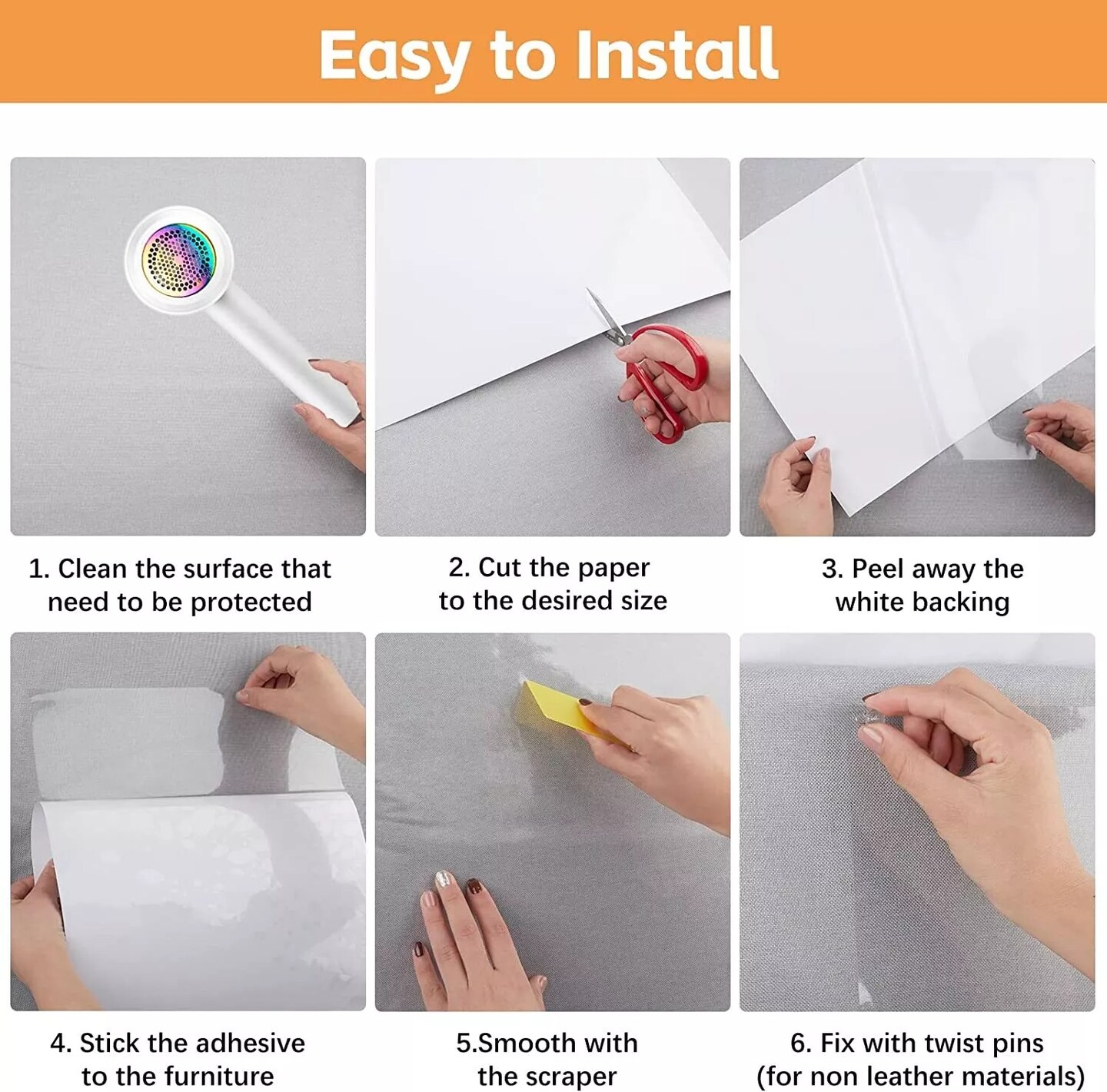 Easy to Install

1. Clean the surface that need to be protected

2. Cut the paper to the desired size

3. Peel away the white backing

4. Stick the adhesive to the furniture

5.Smooth with the scraper

6. Fix with twist pins (for non leather materials)