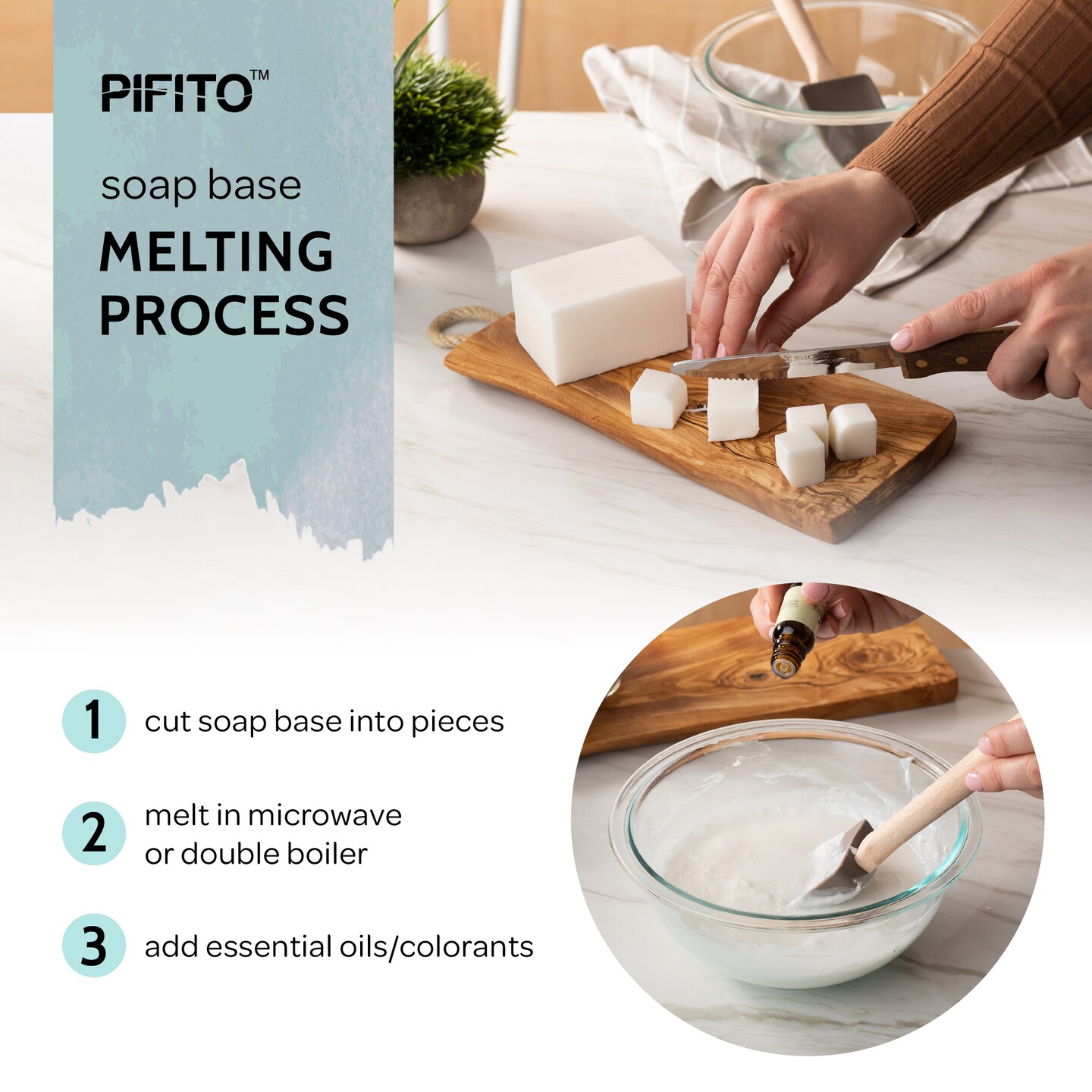 PIFITO™

soap base
MELTING PROCESS

1 cut soap base into pieces

2 melt in microwave or double boiler

3 add essential oils/colorants