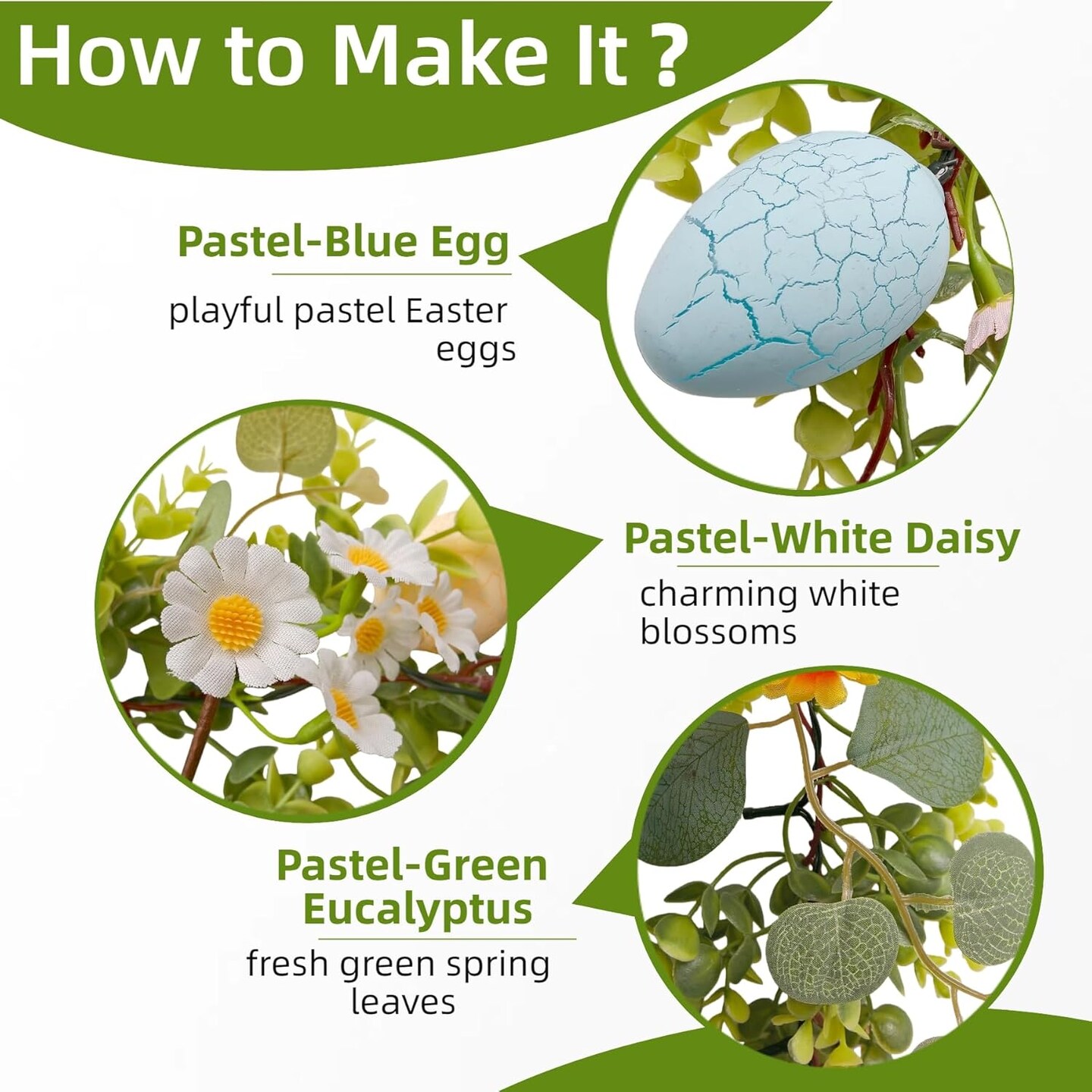 How to Make It ?

Pastel-Blue Egg

playful pastel Easter eggs

Pastel-White Daisy

charming white blossoms

Pastel-Green Eucalyptus

fresh green spring leaves