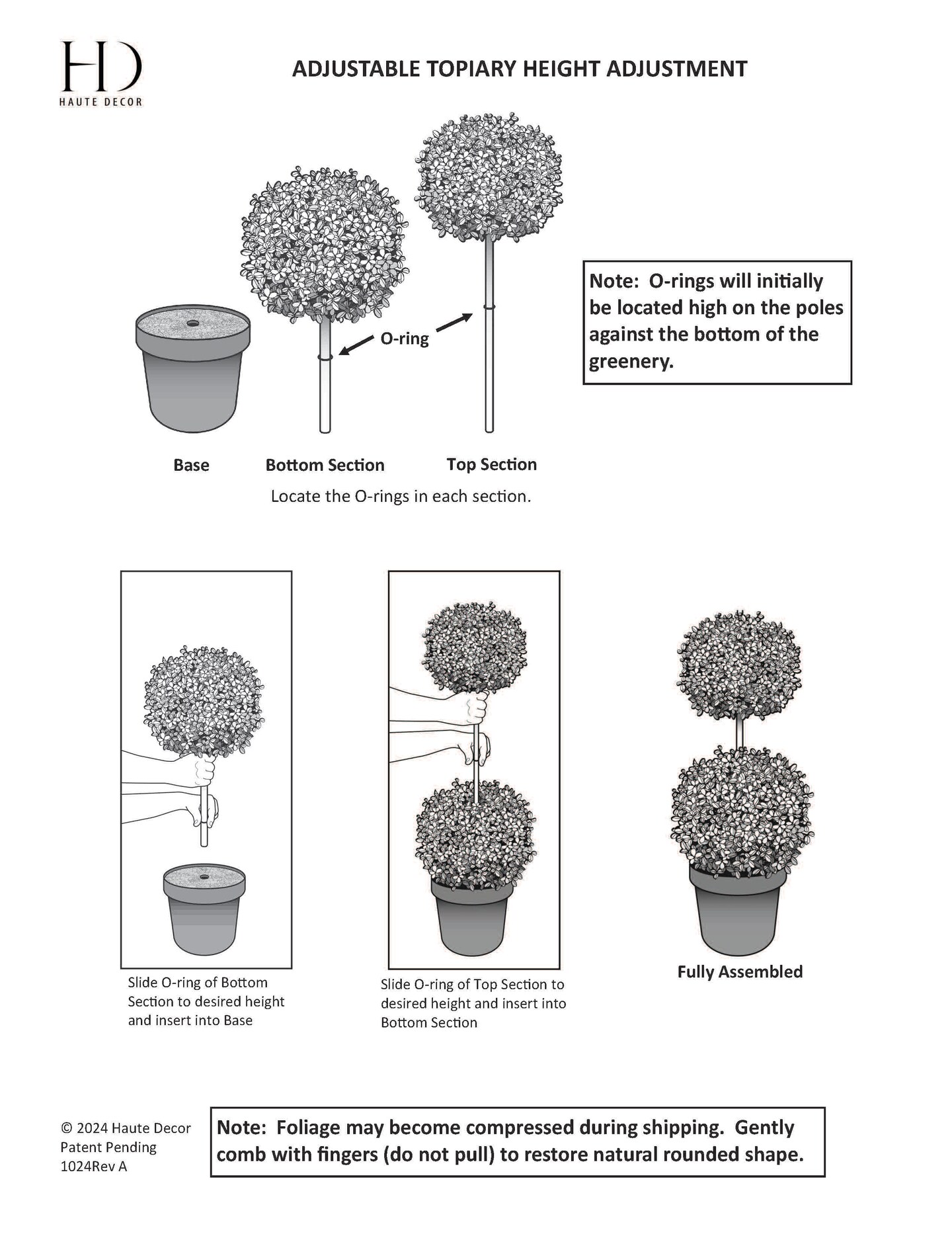 HD
HAUTE DECOR

ADJUSTABLE TOPIARY HEIGHT ADJUSTMENT

O-ring

Note: O-rings will initially be located high on the poles against the bottom of the greenery.

Base
Bottom Section
Top Section

Locate the O-rings in each section.

Slide O-ring of Bottom Section to desired height and insert into Base

Slide O-ring of Top Section to desired height and insert into Bottom Section

Fully Assembled

© 2024 Haute Decor
Patent Pending
1024Rev A

Note: Foliage may become compressed during shipping. Gently comb with fingers (do not pull) to restore natural rounded shape.