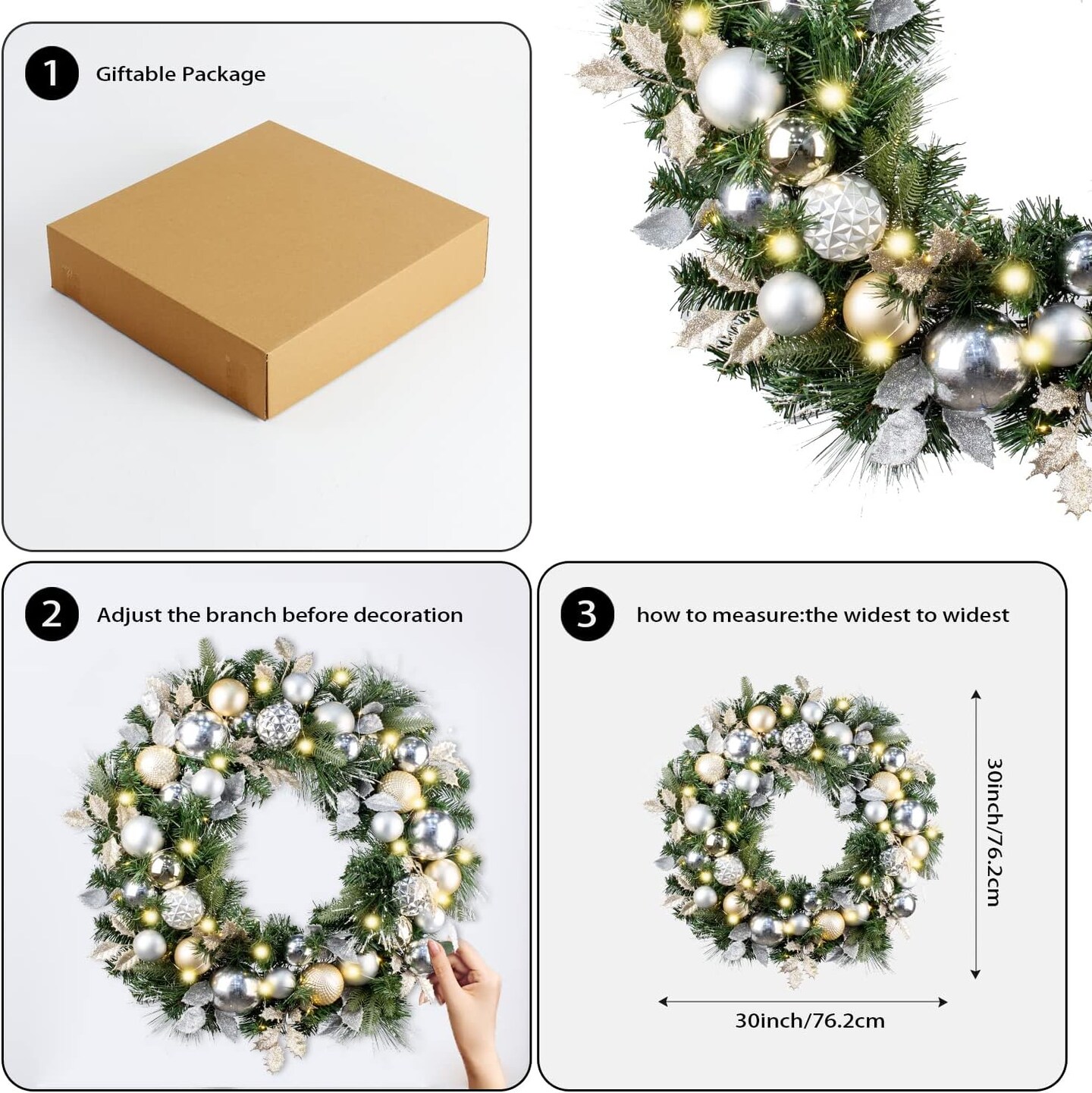 1 Giftable Package

2 Adjust the branch before decoration

3 how to measure:the widest to widest

30inch/76.2cm

30inch/76.2cm