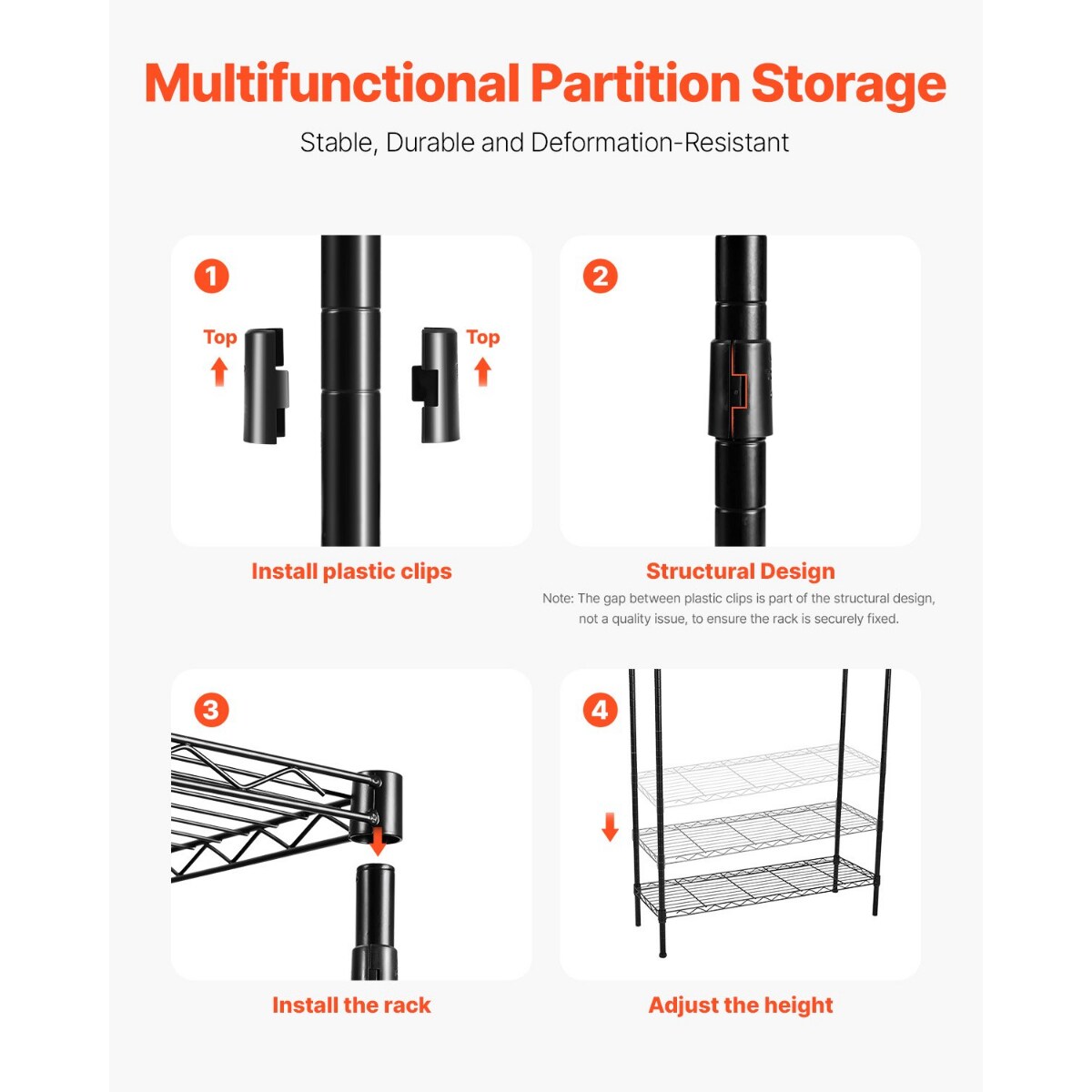 Multifunctional Partition Storage

Stable, Durable and Deformation-Resistant

1

Top

Top

Install plastic clips

2

Structural Design

Note: The gap between plastic clips is part of the structural design, not a quality issue, to ensure the rack is securely fixed.

3

Install the rack

4

Adjust the height