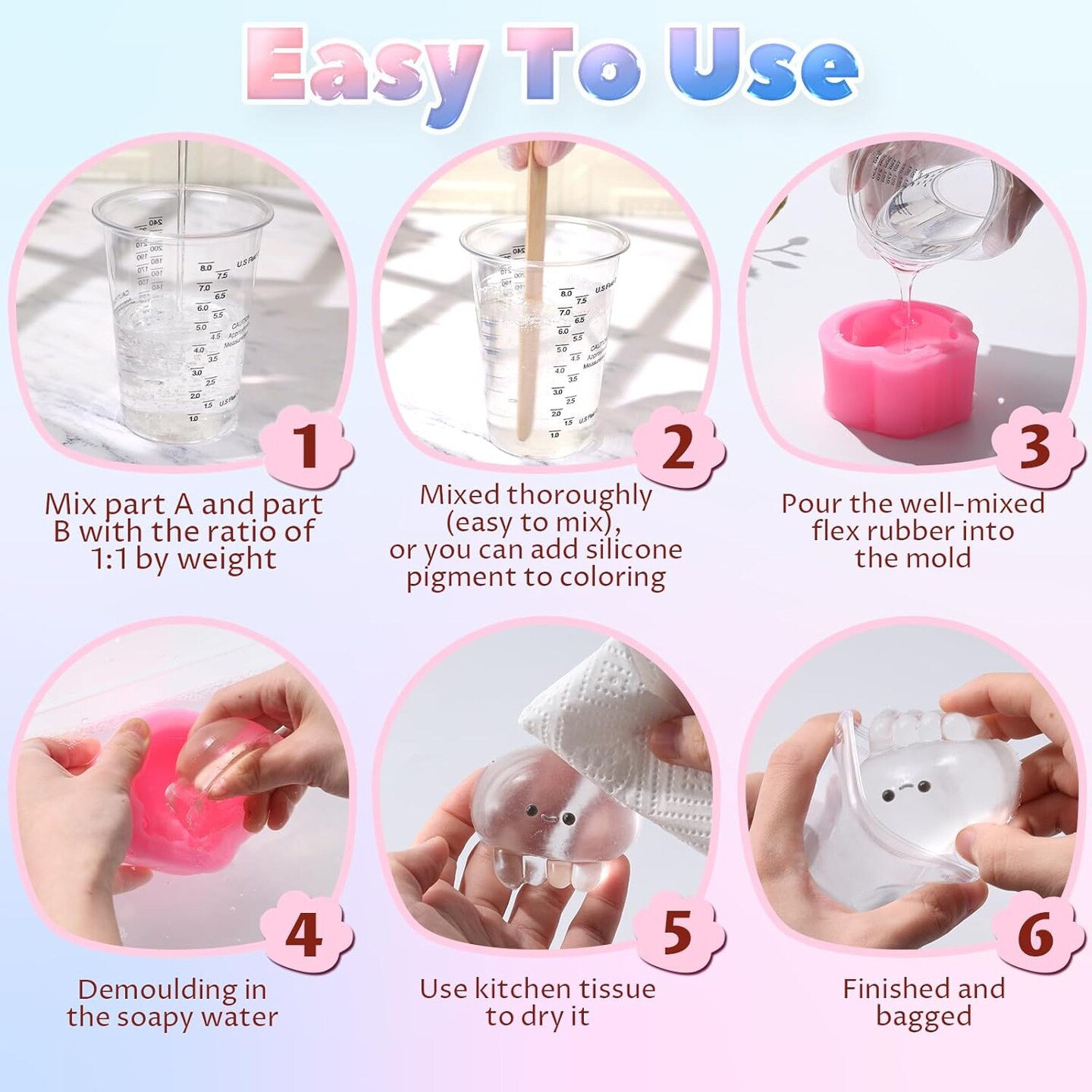 Easy To Use

1
Mix part A and part B with the ratio of 1:1 by weight

2
Mixed thoroughly (easy to mix), or you can add silicone pigment to coloring

3
Pour the well-mixed flex rubber into the mold

4
Demoulding in the soapy water

5
Use kitchen tissue to dry it

6
Finished and bagged