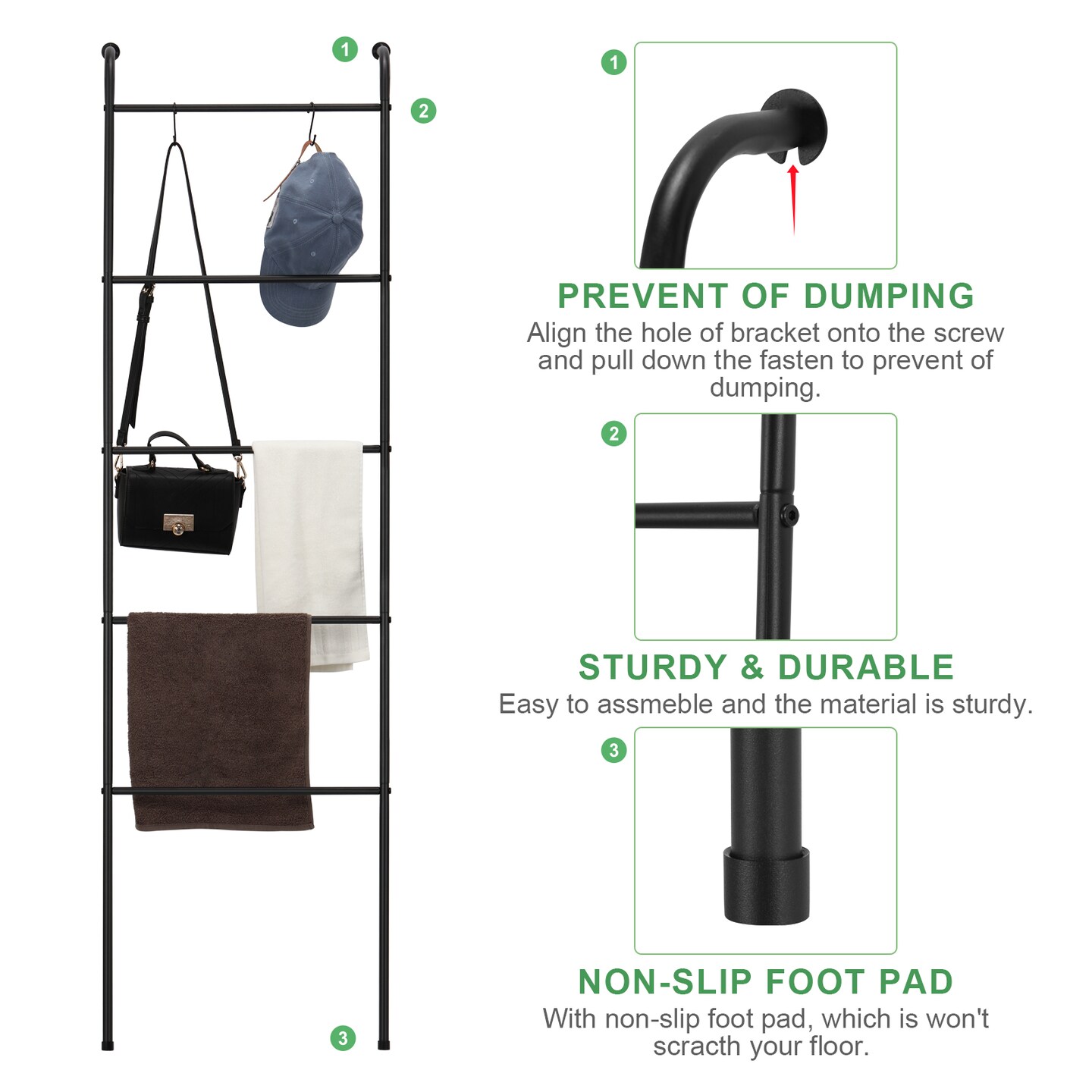 1

2

3

1

PREVENT OF DUMPING

Align the hole of bracket onto the screw and pull down the fasten to prevent of dumping.

2

STURDY & DURABLE

Easy to assmeble and the material is sturdy.

3

NON-SLIP FOOT PAD

With non-slip foot pad, which is won't scracth your floor.