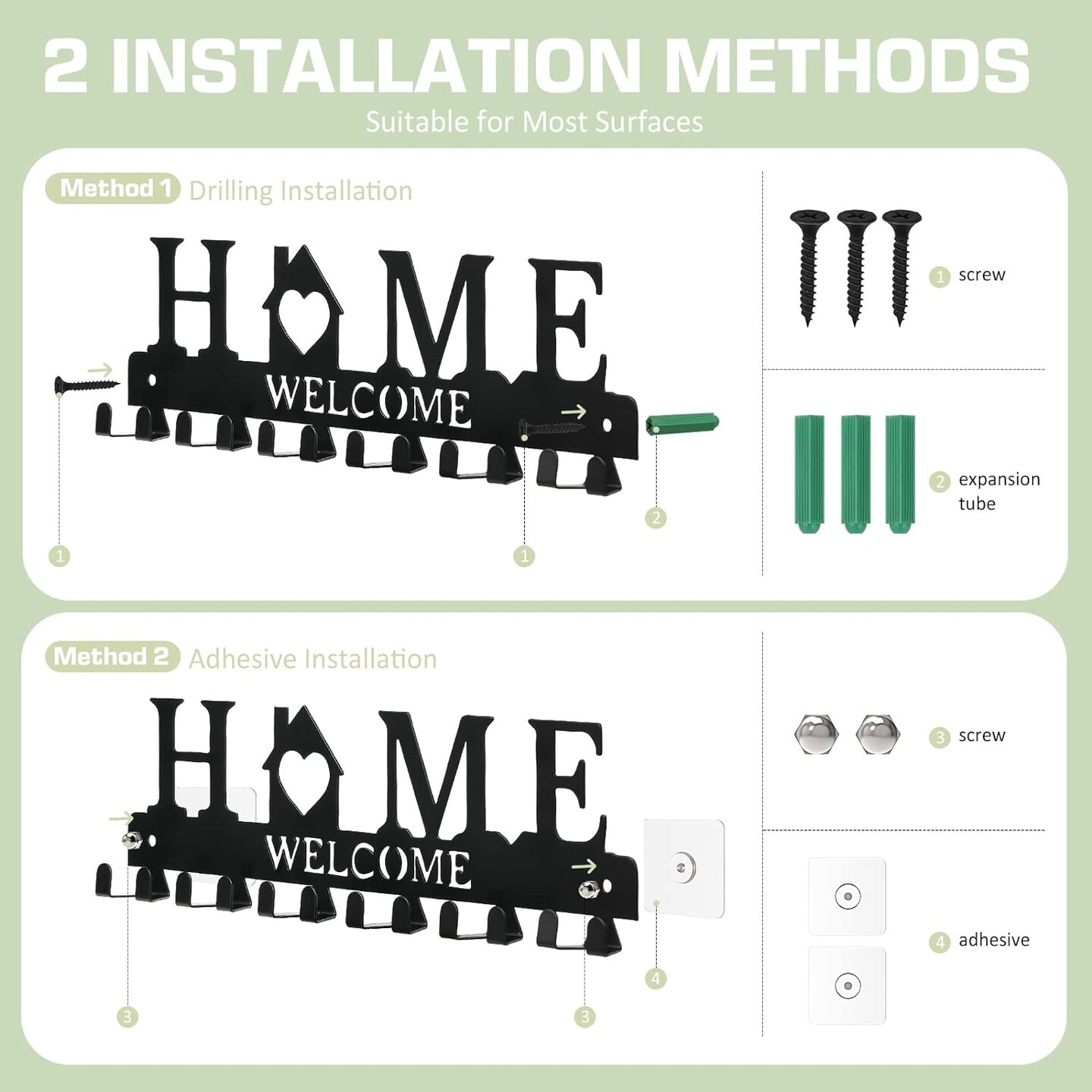 2 INSTALLATION METHODS
Suitable for Most Surfaces

Method 1 Drilling Installation

HOME
WELCOME

1 1 2

1 screw

2 expansion tube

Method 2 Adhesive Installation

HOME
WELCOME

3 3 4

3 screw

4 adhesive