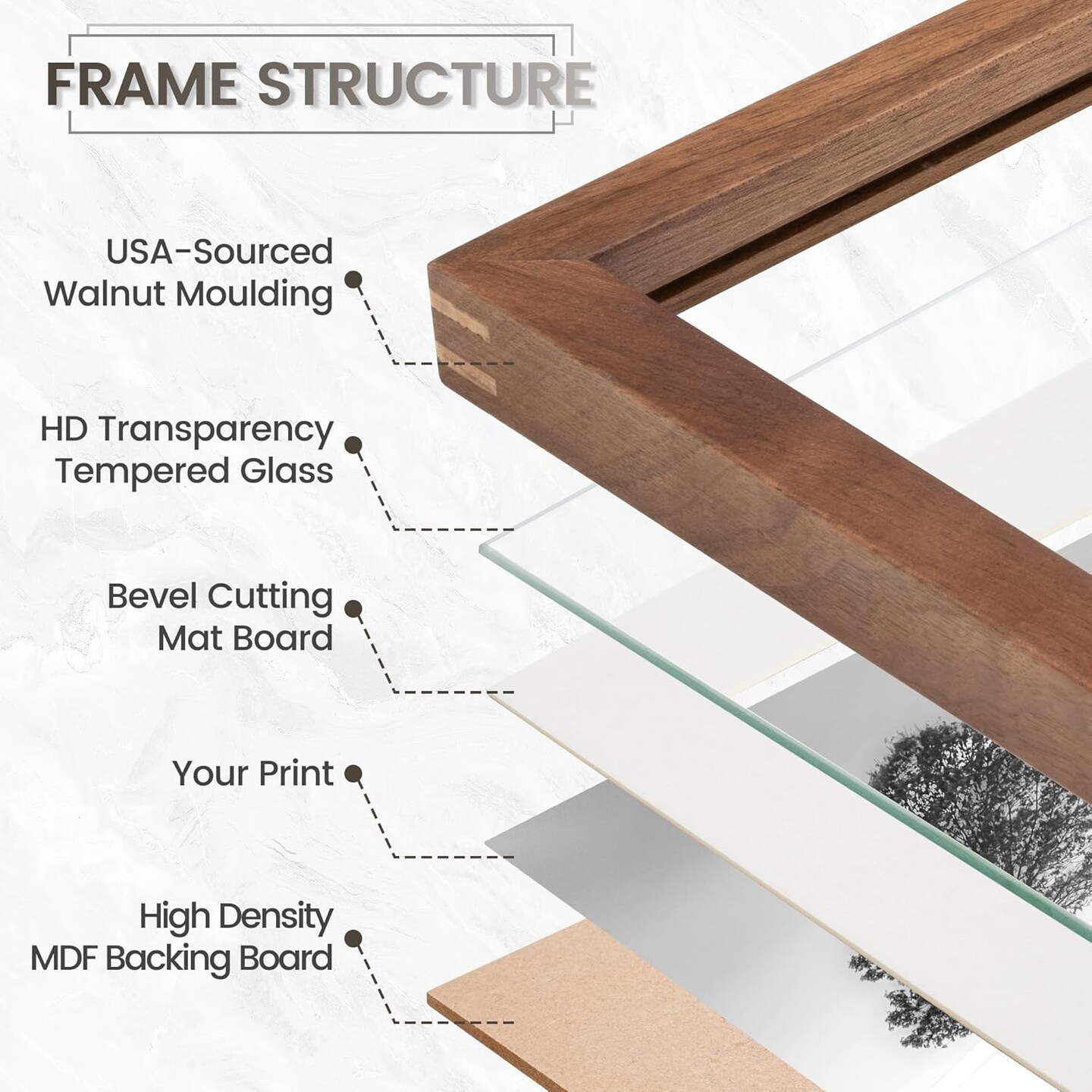 FRAME STRUCTURE

USA-Sourced Walnut Moulding

HD Transparency Tempered Glass

Bevel Cutting Mat Board

Your Print

High Density MDF Backing Board