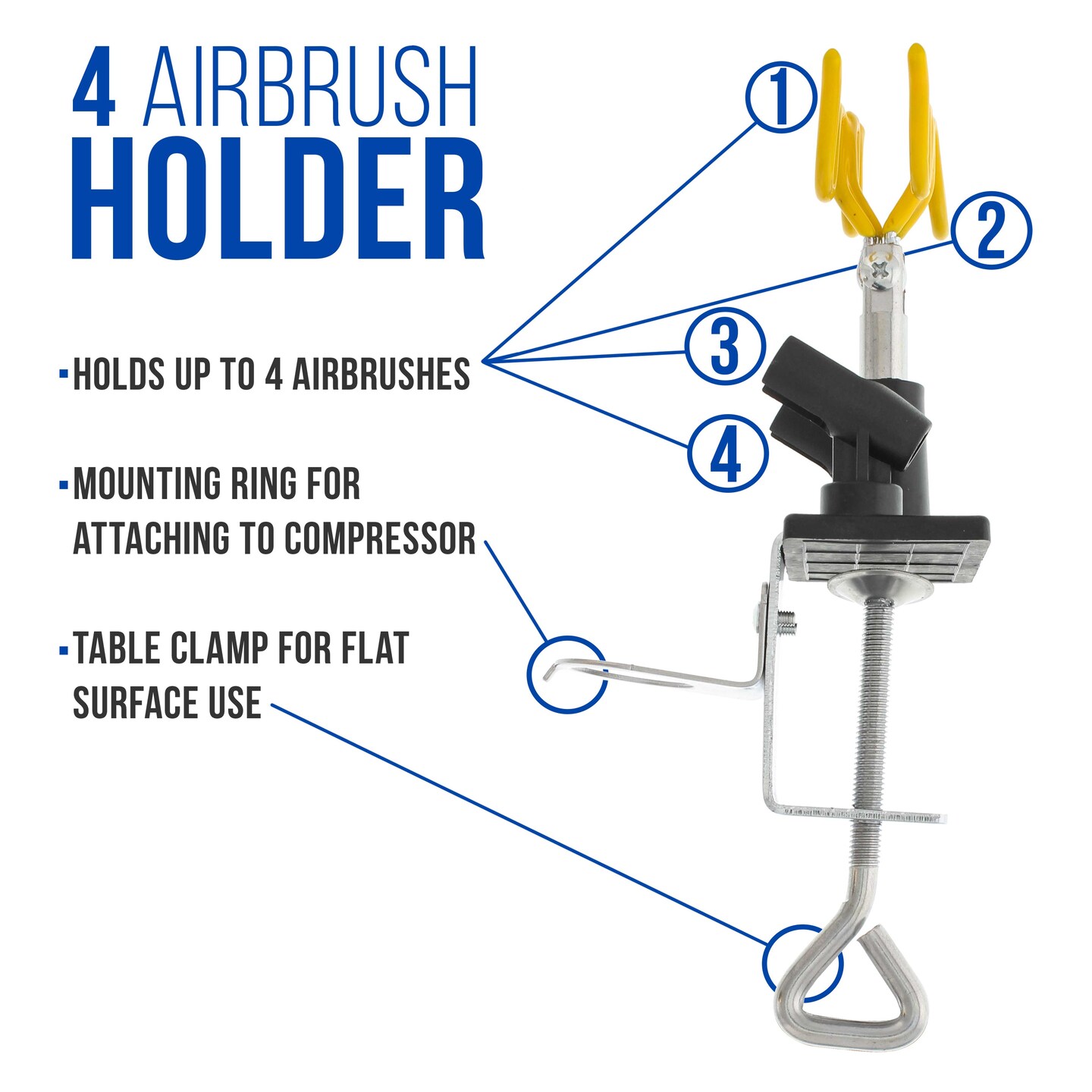 4 AIRBRUSH HOLDER

1

2

3

4

▪HOLDS UP TO 4 AIRBRUSHES

▪MOUNTING RING FOR ATTACHING TO COMPRESSOR

▪TABLE CLAMP FOR FLAT SURFACE USE