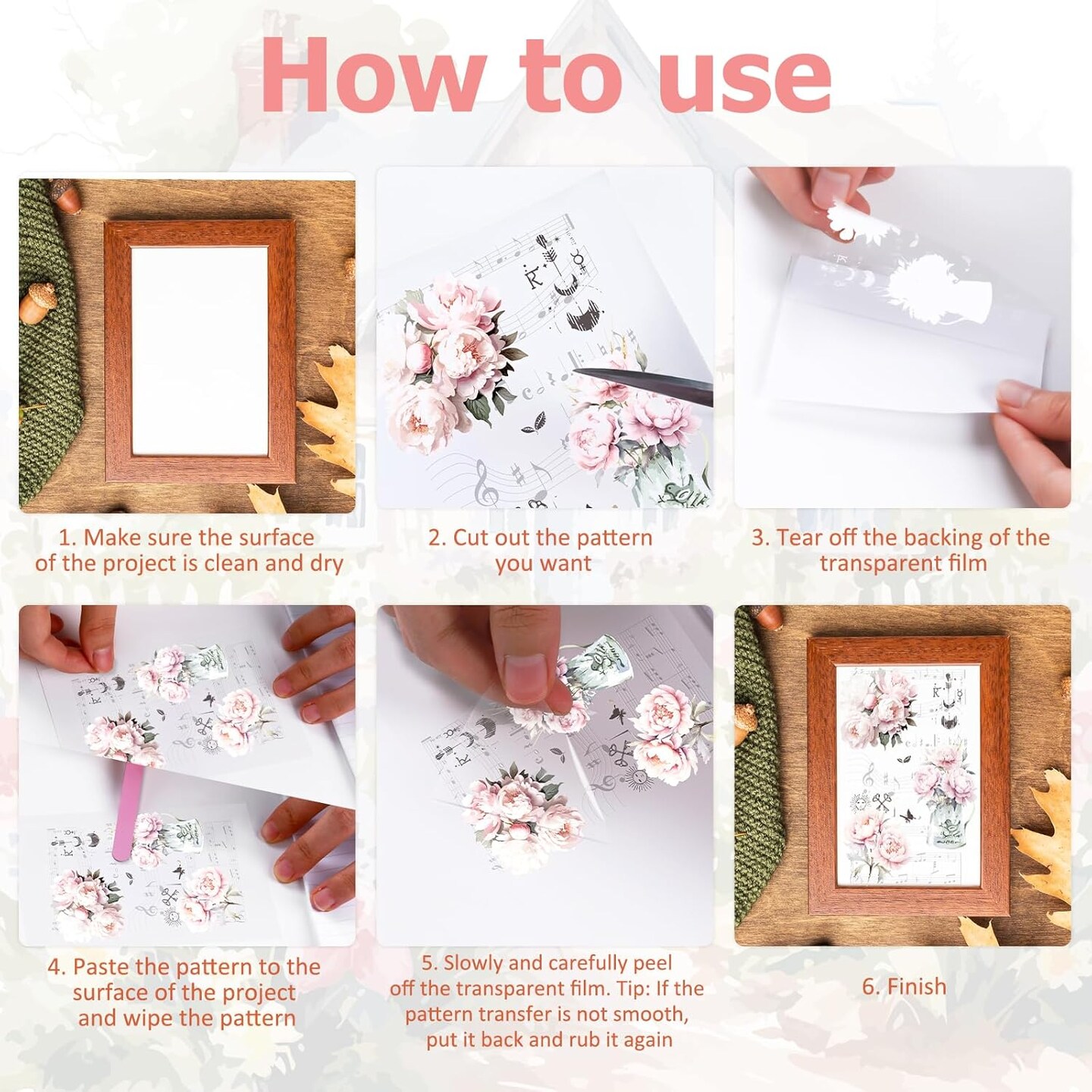 How to use

1. Make sure the surface of the project is clean and dry

2. Cut out the pattern you want

3. Tear off the backing of the transparent film

4. Paste the pattern to the surface of the project and wipe the pattern

5. Slowly and carefully peel off the transparent film. Tip: If the pattern transfer is not smooth, put it back and rub it again

6. Finish