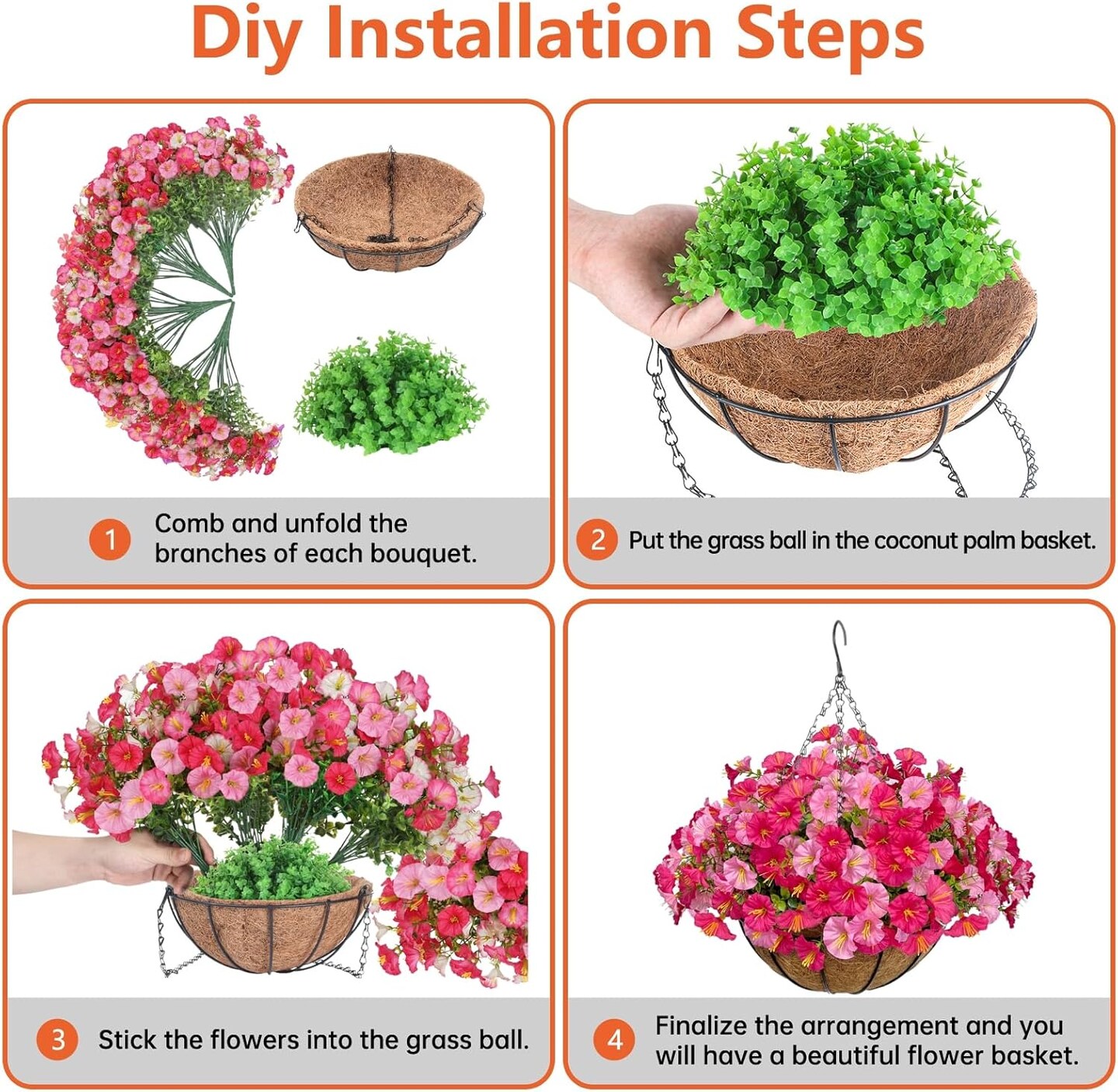 Diy Installation Steps

1 Comb and unfold the branches of each bouquet.

2 Put the grass ball in the coconut palm basket.

3 Stick the flowers into the grass ball.

4 Finalize the arrangement and you will have a beautiful flower basket.