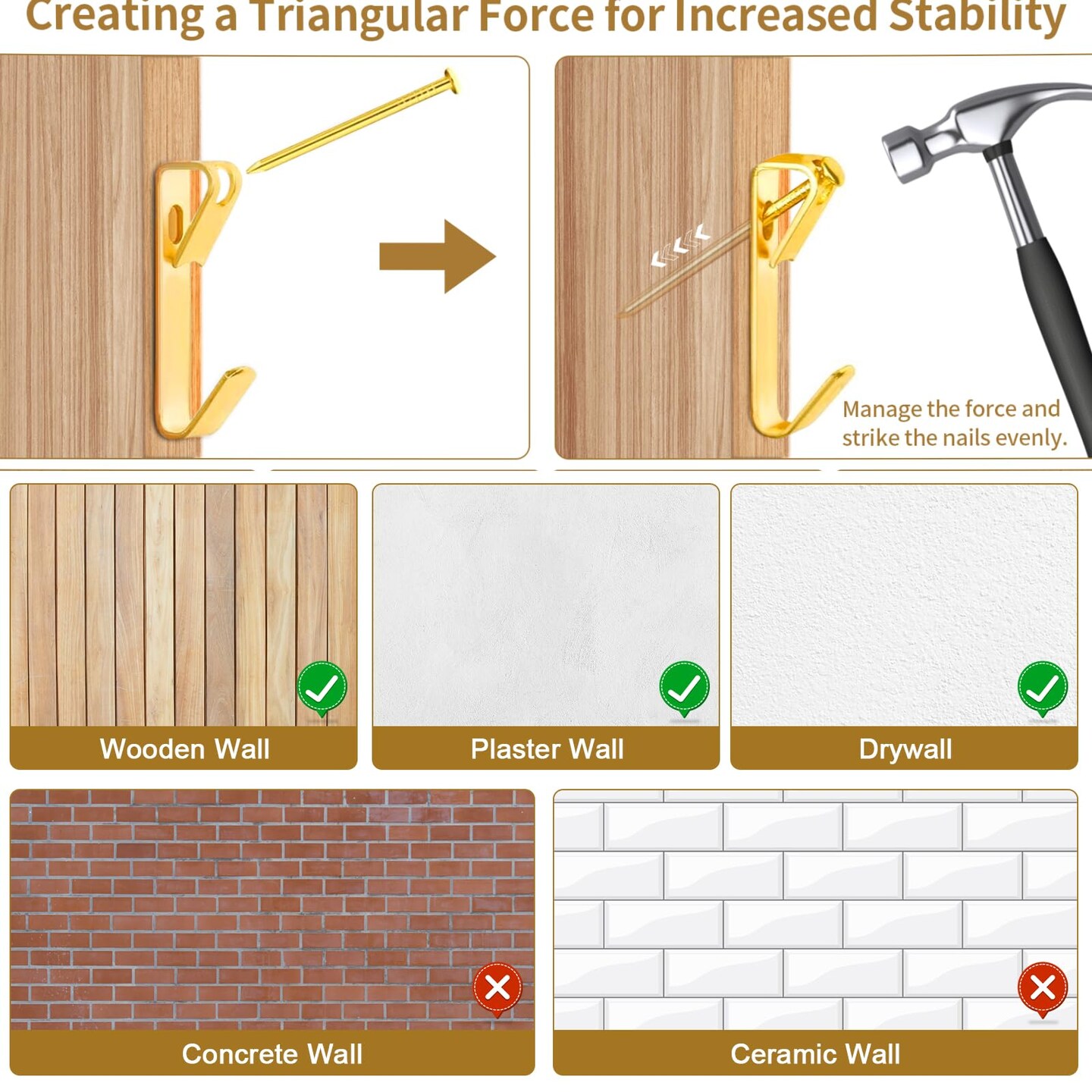 Creating a Triangular Force for Increased Stability

Manage the force and strike the nails evenly.

Wooden Wall

Plaster Wall

Drywall

Concrete Wall

Ceramic Wall