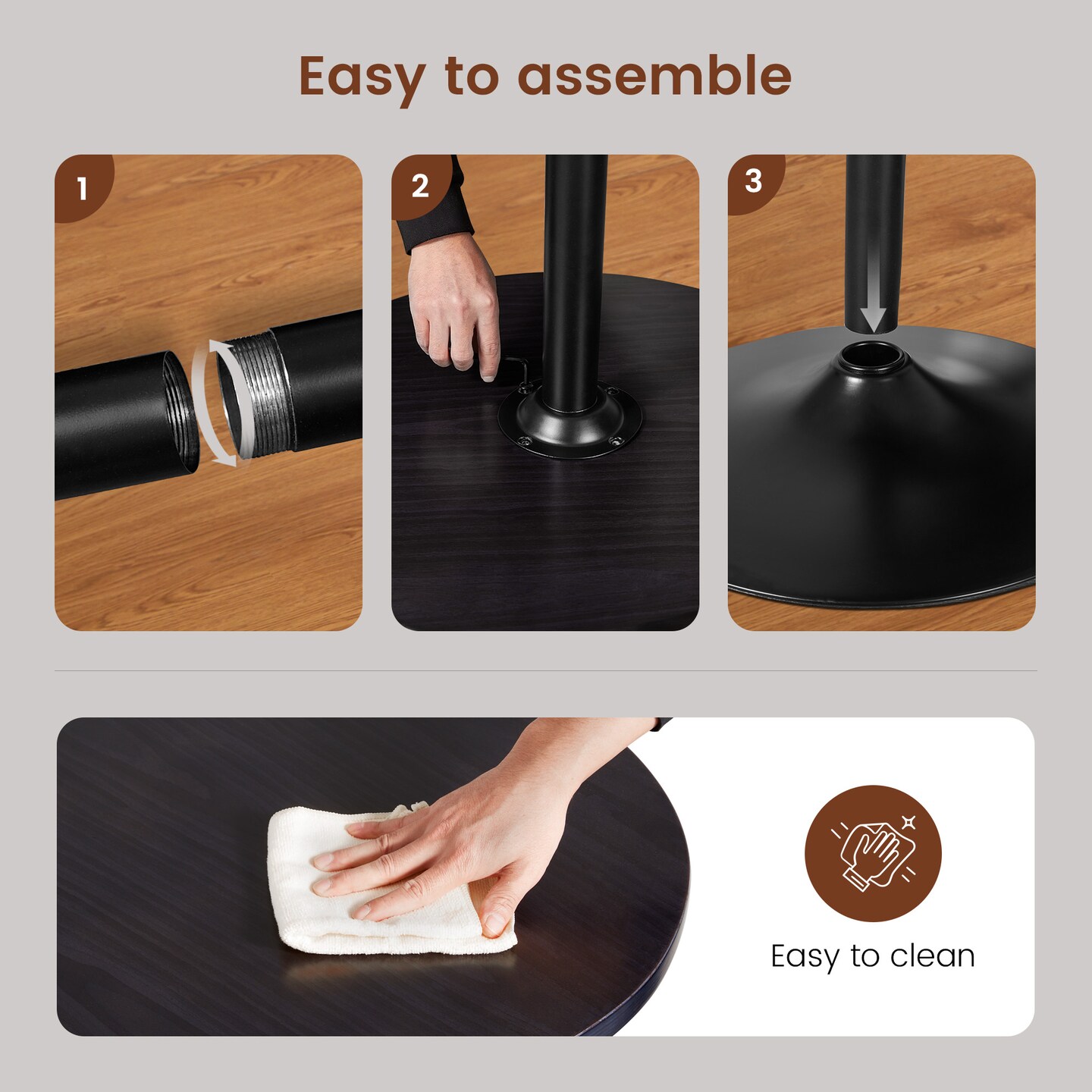 Easy to assemble

1

2

3

Easy to clean