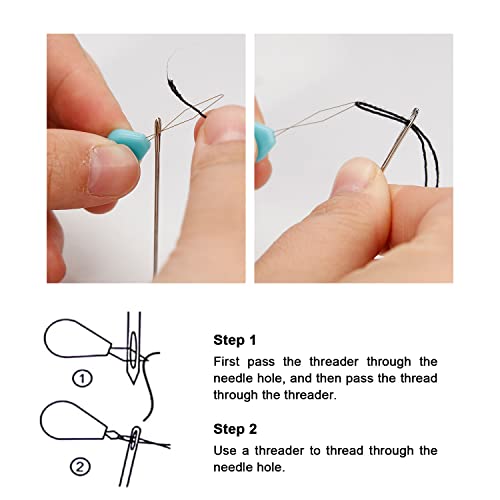 ①

②

Step 1

First pass the threader through the needle hole, and then pass the thread through the threader.

Step 2

Use a threader to thread through the needle hole.