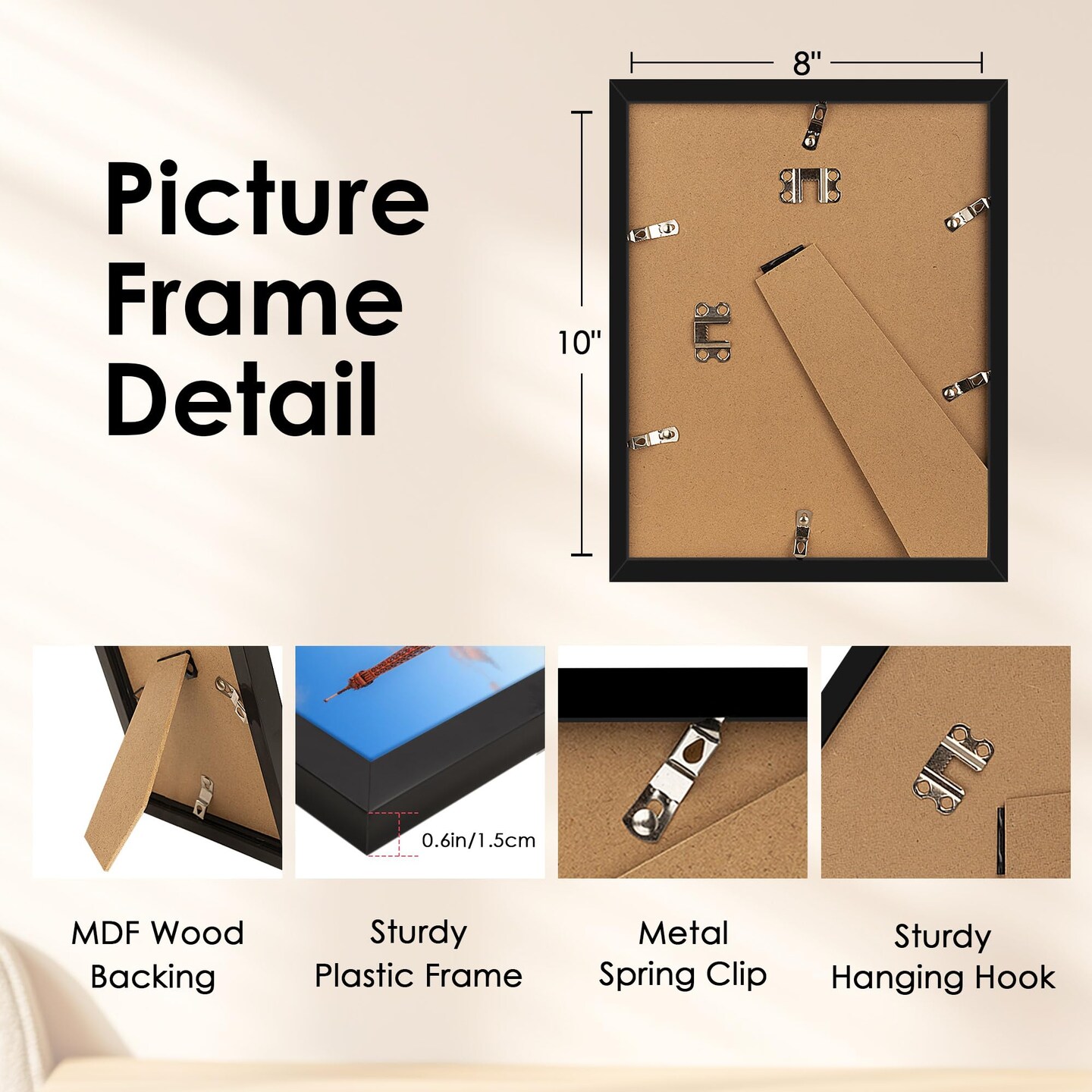 Picture Frame Detail

8"

10"

0.6in/1.5cm

MDF Wood Backing

Sturdy Plastic Frame

Metal Spring Clip

Sturdy Hanging Hook