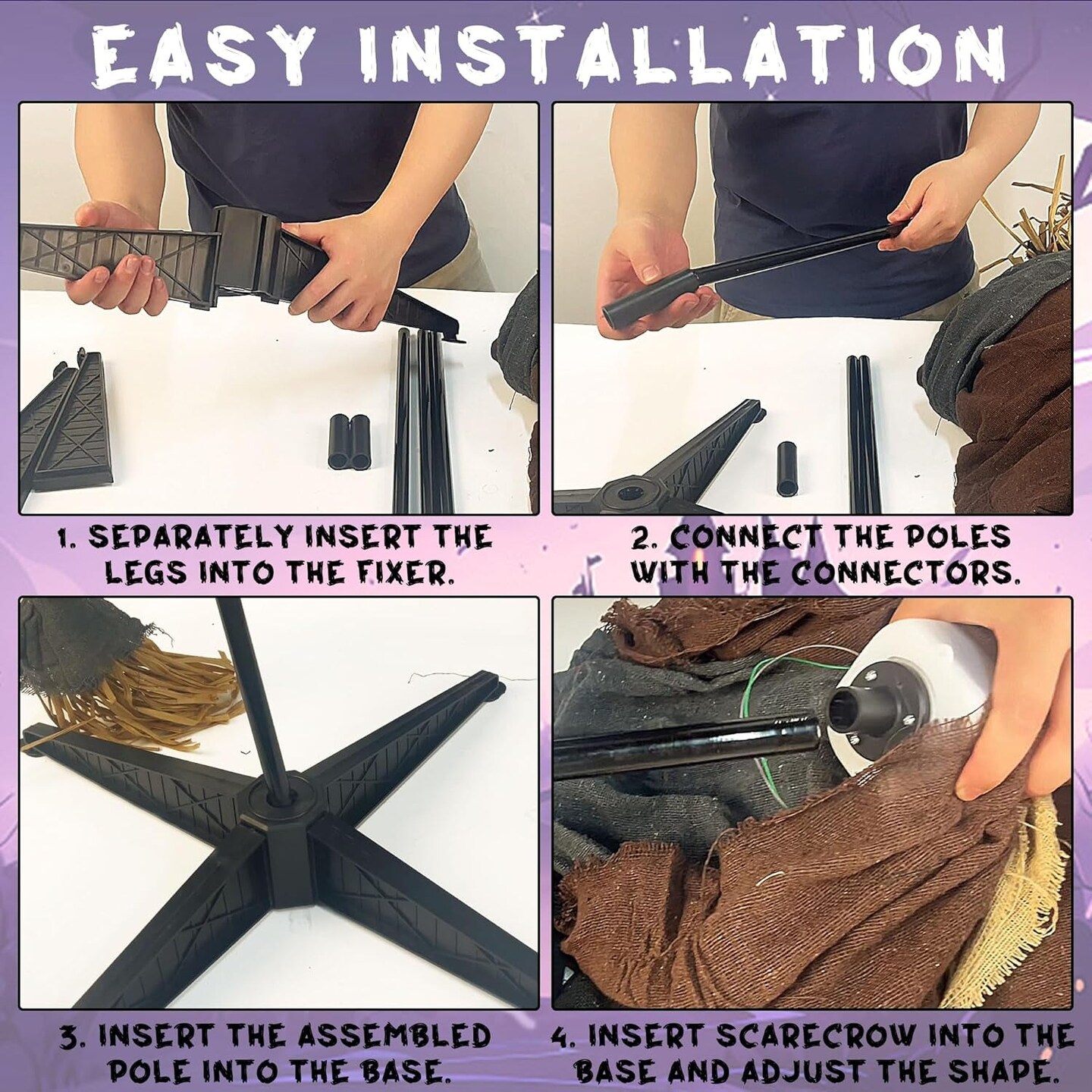 EASY INSTALLATION

1. SEPARATELY INSERT THE LEGS INTO THE FIXER.

2. CONNECT THE POLES WITH THE CONNECTORS.

3. INSERT THE ASSEMBLED POLE INTO THE BASE.

4. INSERT SCARECROW INTO THE BASE AND ADJUST THE SHAPE.