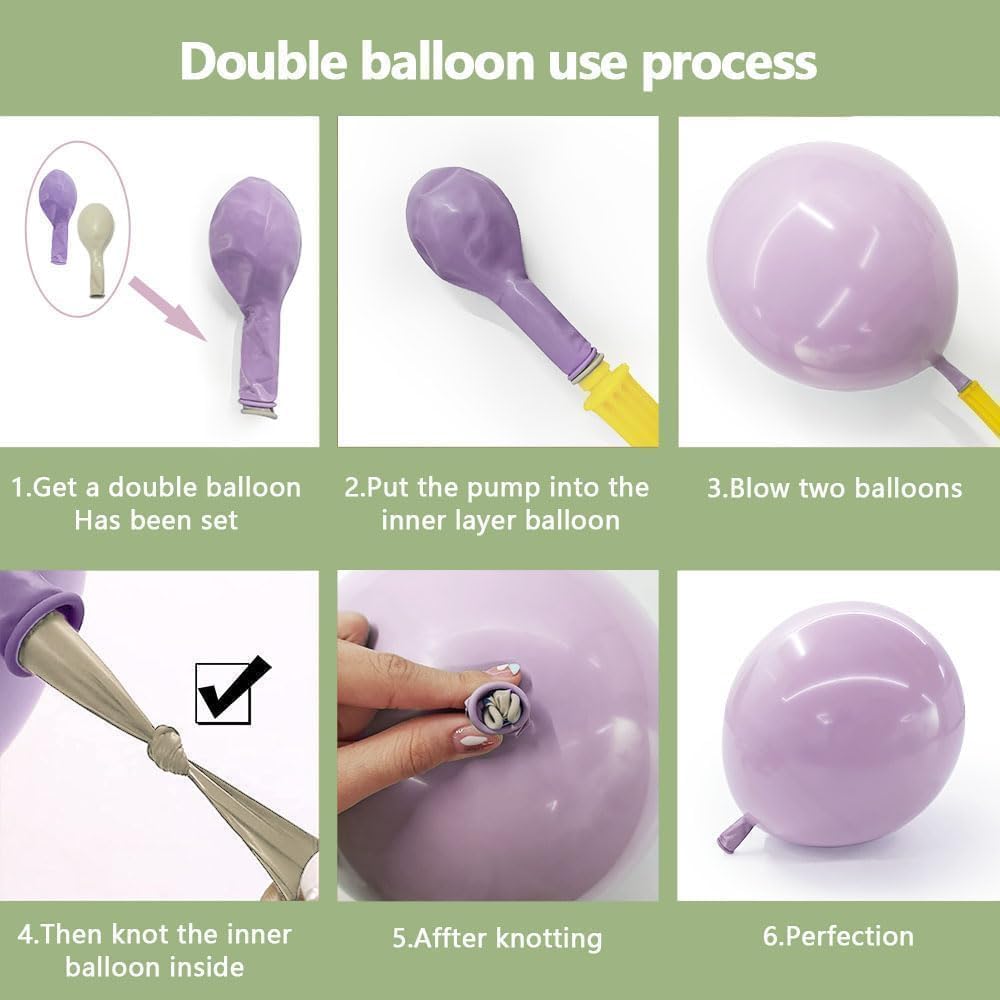 Double balloon use process

1.Get a double balloon Has been set

2.Put the pump into the inner layer balloon

3.Blow two balloons

4.Then knot the inner balloon inside

5.Affter knotting

6.Perfection