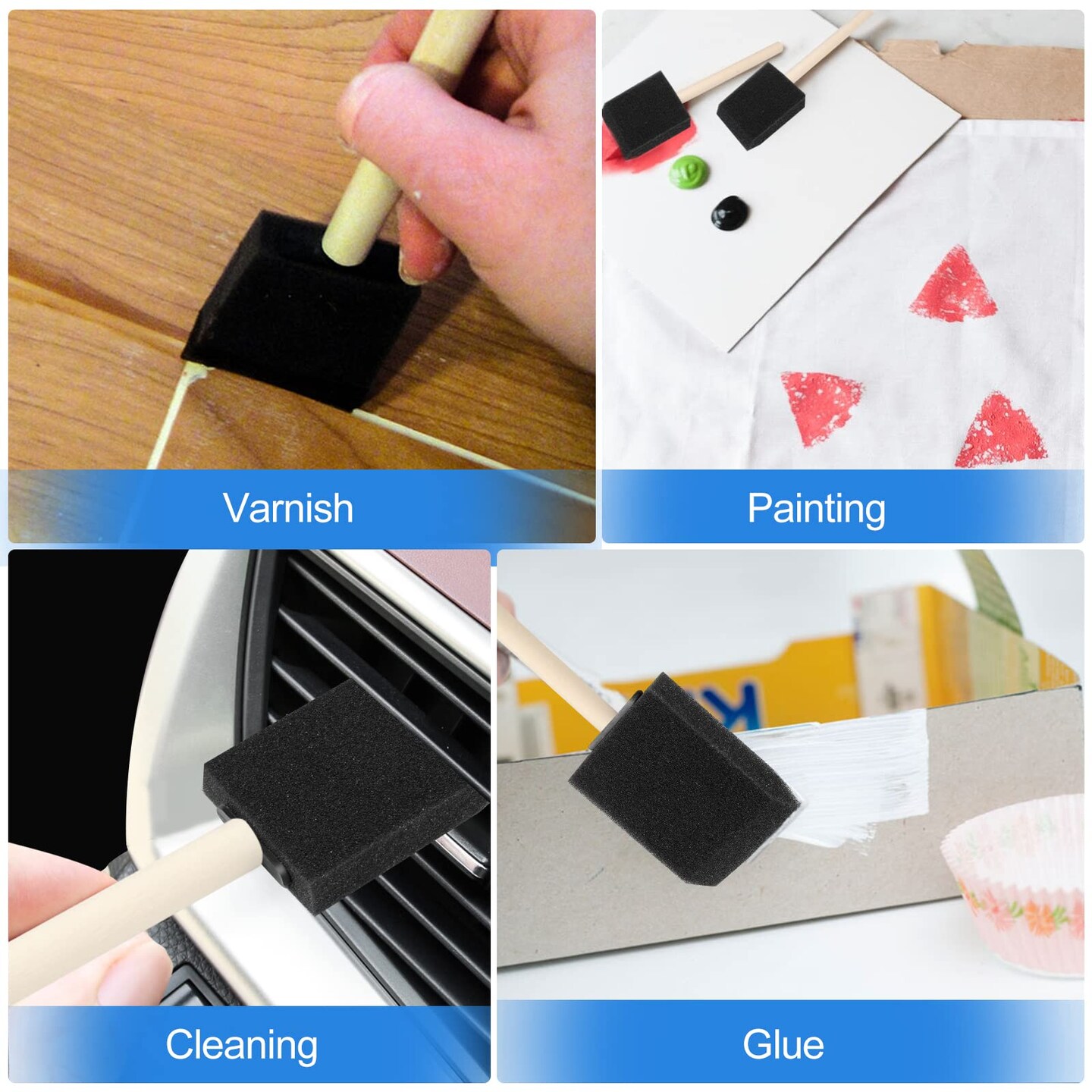 Varnish

Painting

Cleaning

Glue