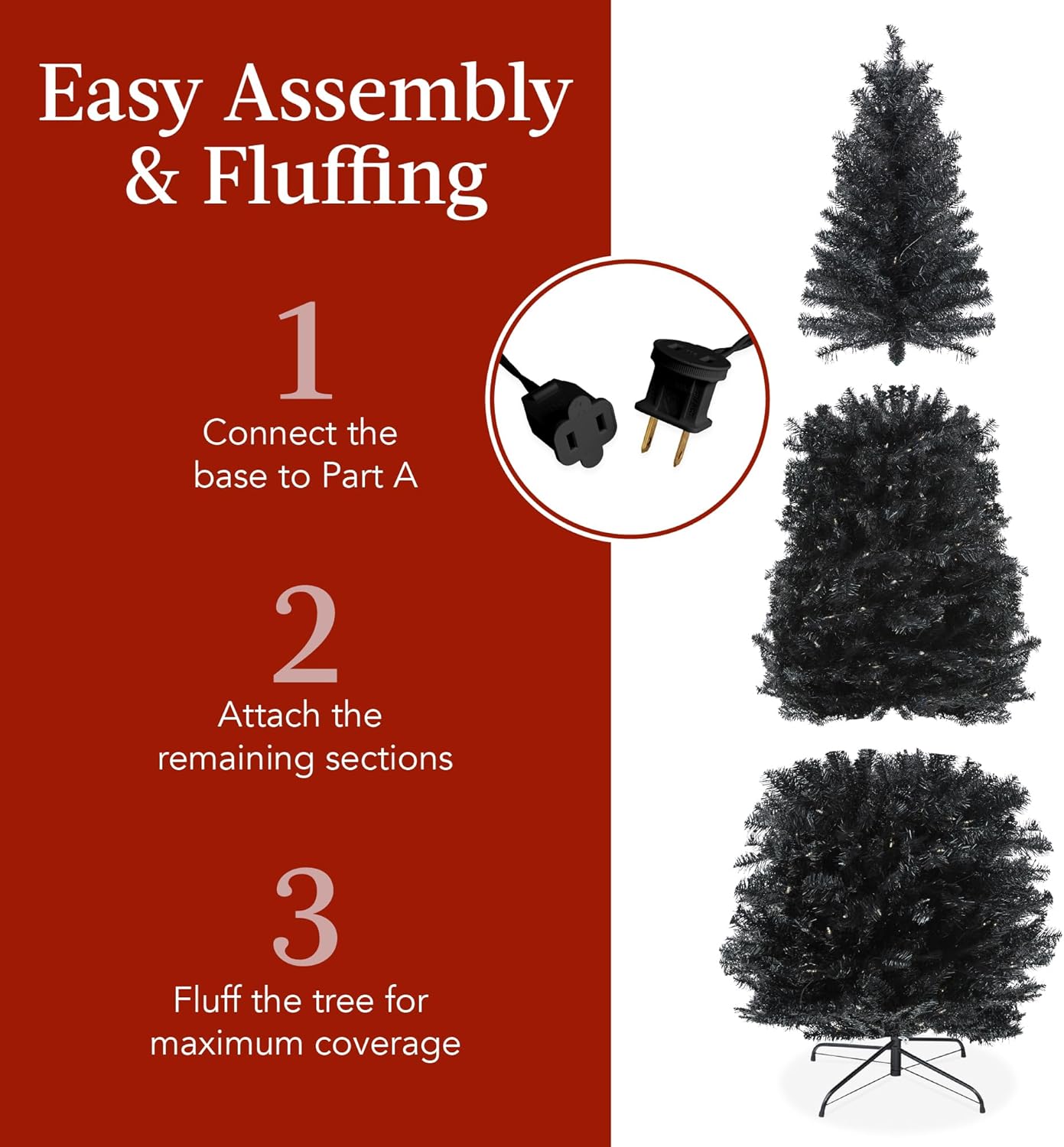 Easy Assembly & Fluffing

1

Connect the base to Part A

2

Attach the remaining sections

3

Fluff the tree for maximum coverage