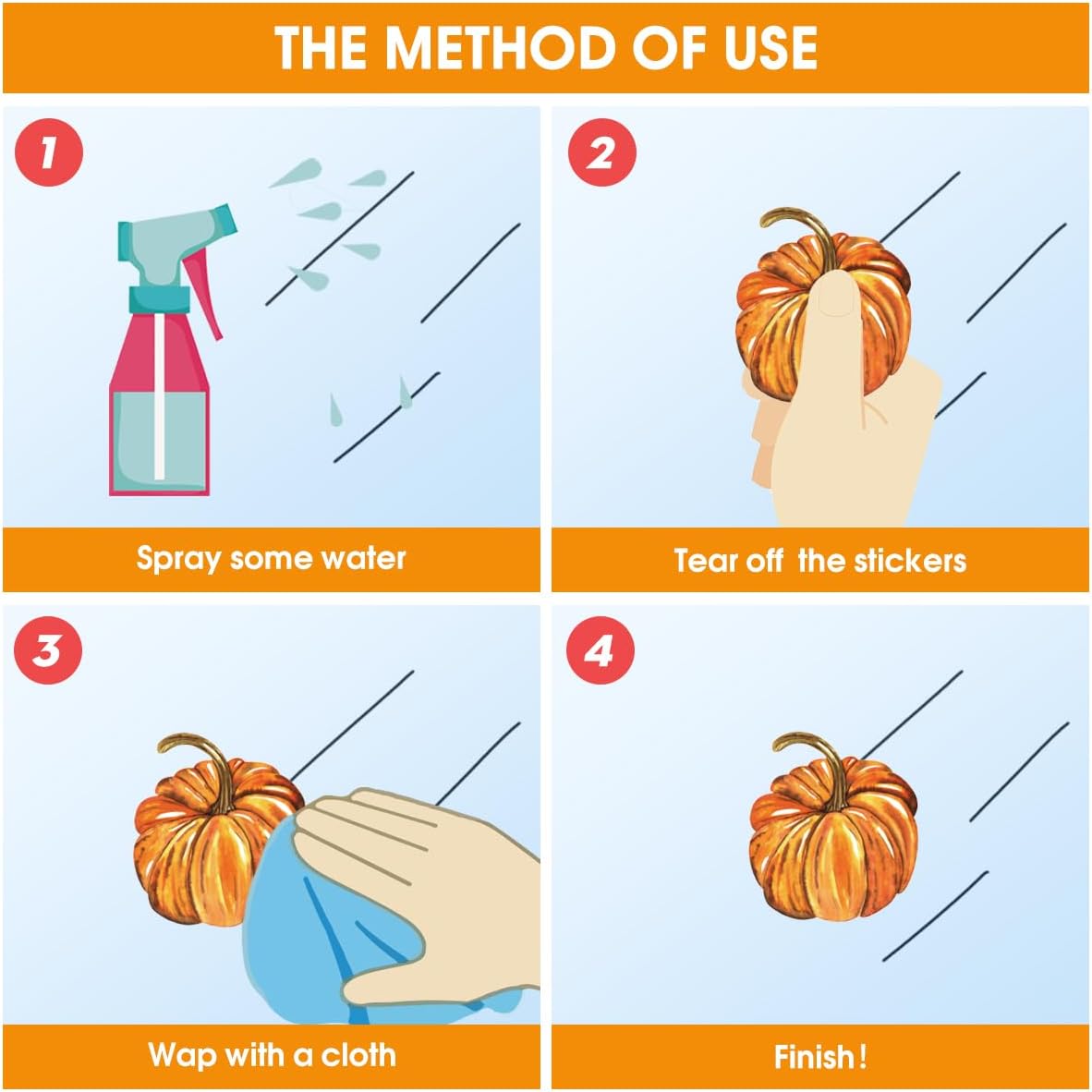 THE METHOD OF USE

1

Spray some water

2

Tear off the stickers

3

Wap with a cloth

4

Finish!